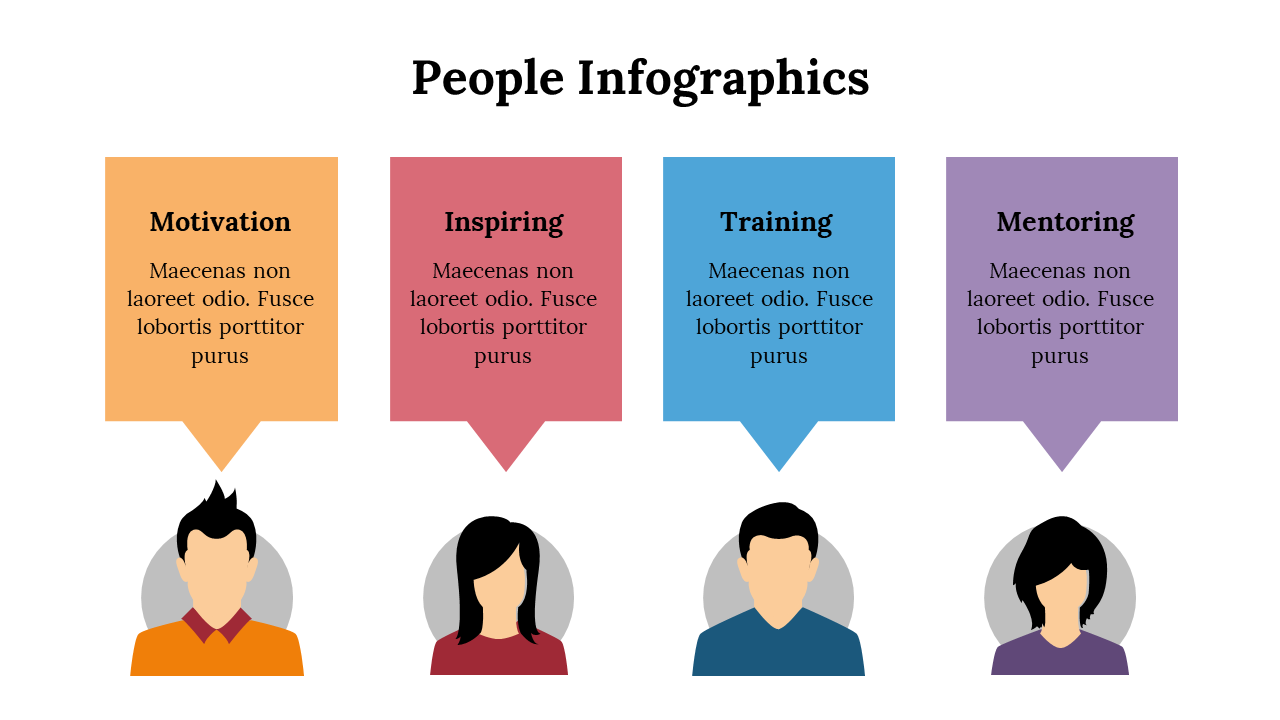 People Infographics

Motivation

Maecenas non laoreet odio. Fusce lobortis porttitor purus

Inspiring

Maecenas non laoreet odio. Fusce lobortis porttitor purus

Training

Maecenas non laoreet odio. Fusce lobortis porttitor purus

Mentoring

Maecenas non laoreet odio. Fusce lobortis porttitor purus