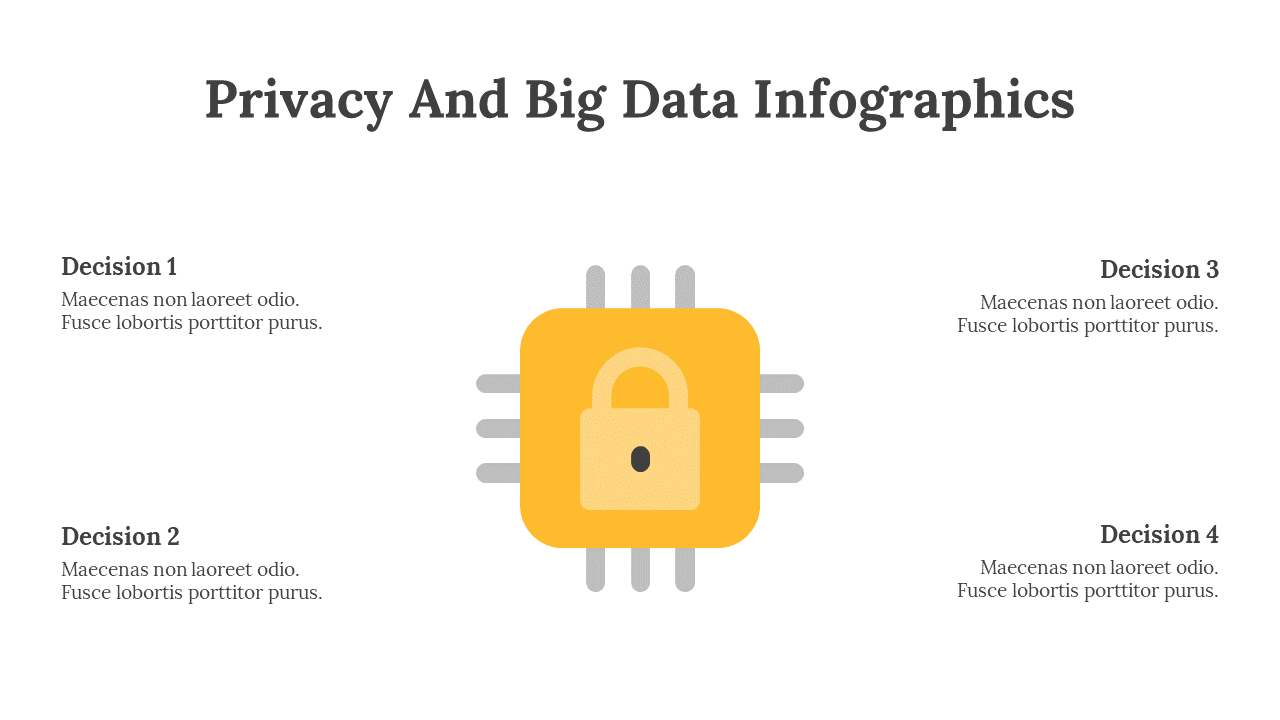 Privacy And Big Data Infographics

Decision 1
Maecenas non laoreet odio. Fusce lobortis porttitor purus.

Decision 2
Maecenas non laoreet odio. Fusce lobortis porttitor purus.

Decision 3
Maecenas non laoreet odio. Fusce lobortis porttitor purus.

Decision 4
Maecenas non laoreet odio. Fusce lobortis porttitor purus.