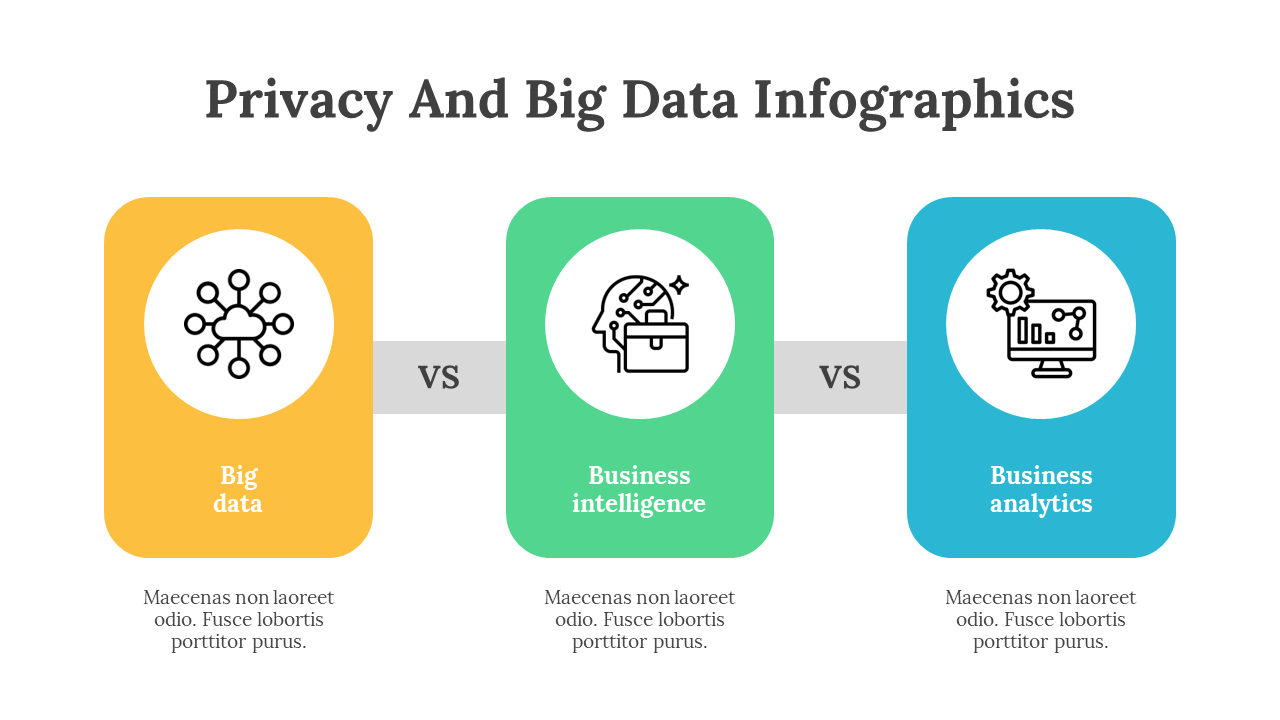 Privacy And Big Data Infographics

Big data

VS

Business intelligence

VS

Business analytics

Maecenas non laoreet odio. Fusce lobortis porttitor purus.

Maecenas non laoreet odio. Fusce lobortis porttitor purus.

Maecenas non laoreet odio. Fusce lobortis porttitor purus.