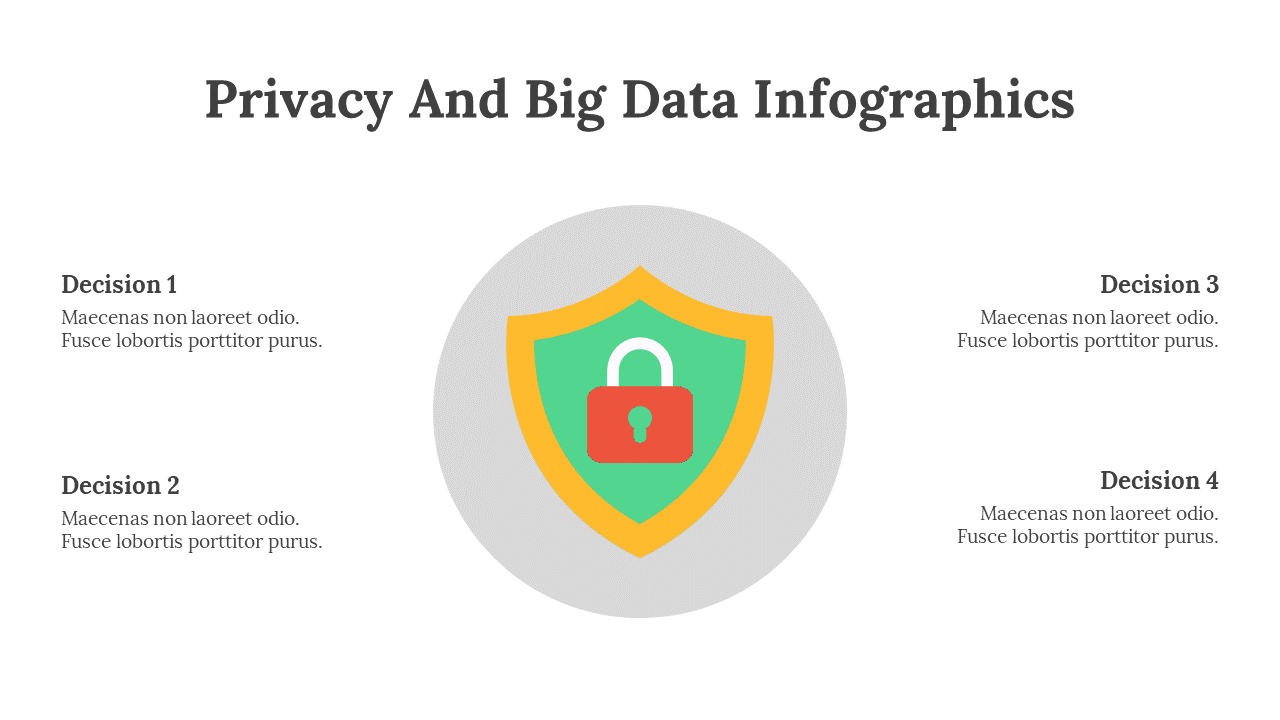 Privacy And Big Data Infographics

Decision 1
Maecenas non laoreet odio. Fusce lobortis porttitor purus.

Decision 2
Maecenas non laoreet odio. Fusce lobortis porttitor purus.

Decision 3
Maecenas non laoreet odio. Fusce lobortis porttitor purus.

Decision 4
Maecenas non laoreet odio. Fusce lobortis porttitor purus.