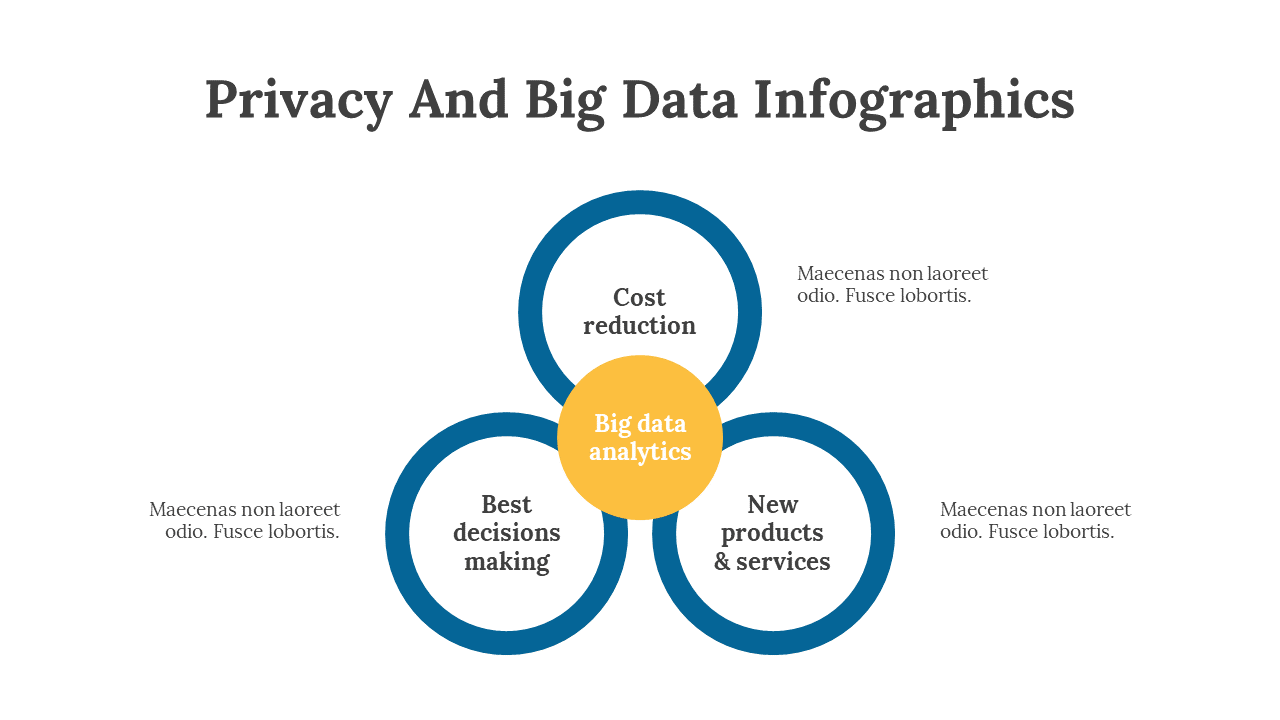 Privacy And Big Data Infographics

Cost reduction

Maecenas non laoreet odio. Fusce lobortis.

Big data analytics

Maecenas non laoreet odio. Fusce lobortis.

Best decisions making

New products & services

Maecenas non laoreet odio. Fusce lobortis.