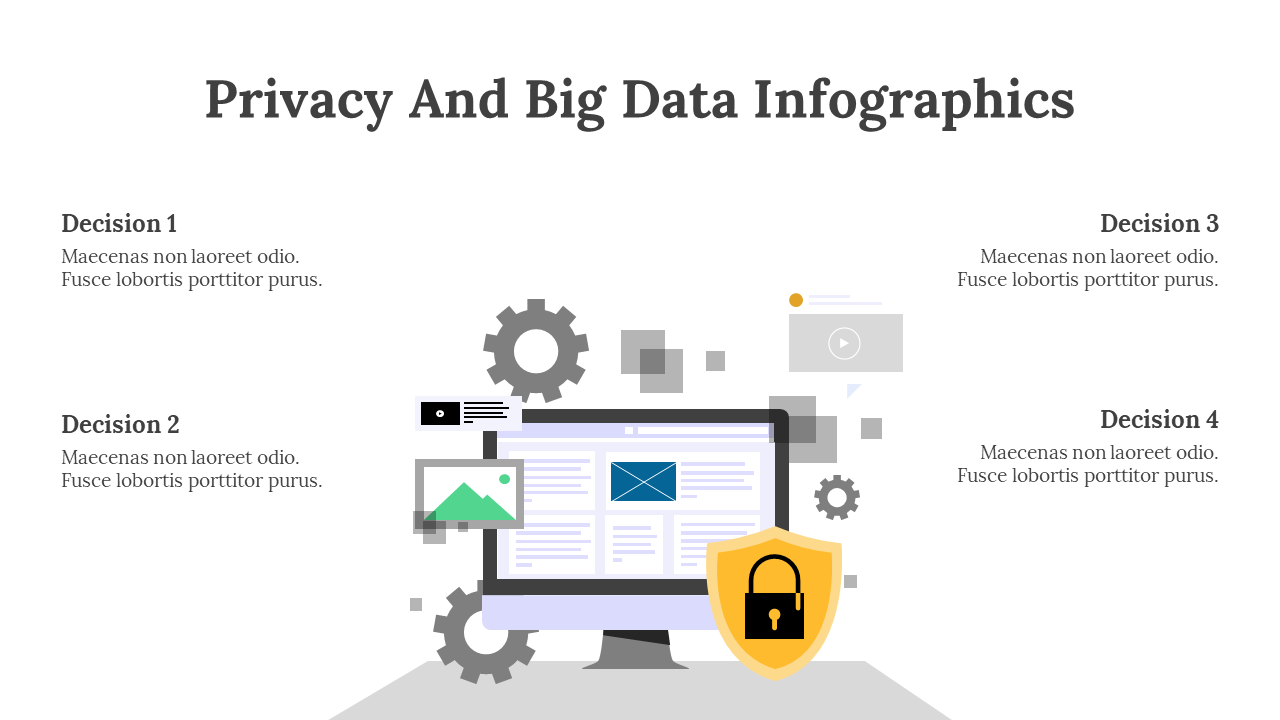 Privacy And Big Data Infographics

Decision 1
Maecenas non laoreet odio. Fusce lobortis porttitor purus.

Decision 2
Maecenas non laoreet odio. Fusce lobortis porttitor purus.

Decision 3
Maecenas non laoreet odio. Fusce lobortis porttitor purus.

Decision 4
Maecenas non laoreet odio. Fusce lobortis porttitor purus.