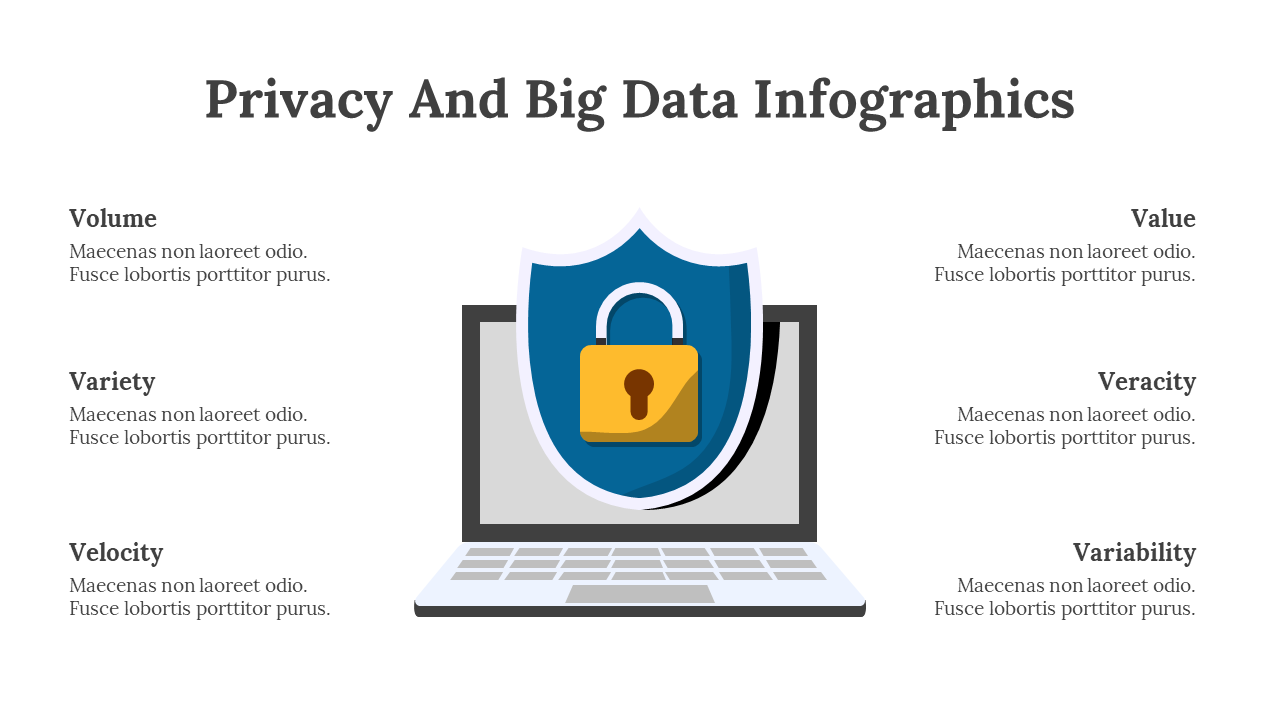 Privacy And Big Data Infographics

Volume
Maecenas non laoreet odio. Fusce lobortis porttitor purus.

Variety
Maecenas non laoreet odio. Fusce lobortis porttitor purus.

Velocity
Maecenas non laoreet odio. Fusce lobortis porttitor purus.

Value
Maecenas non laoreet odio. Fusce lobortis porttitor purus.

Veracity
Maecenas non laoreet odio. Fusce lobortis porttitor purus.

Variability
Maecenas non laoreet odio. Fusce lobortis porttitor purus.