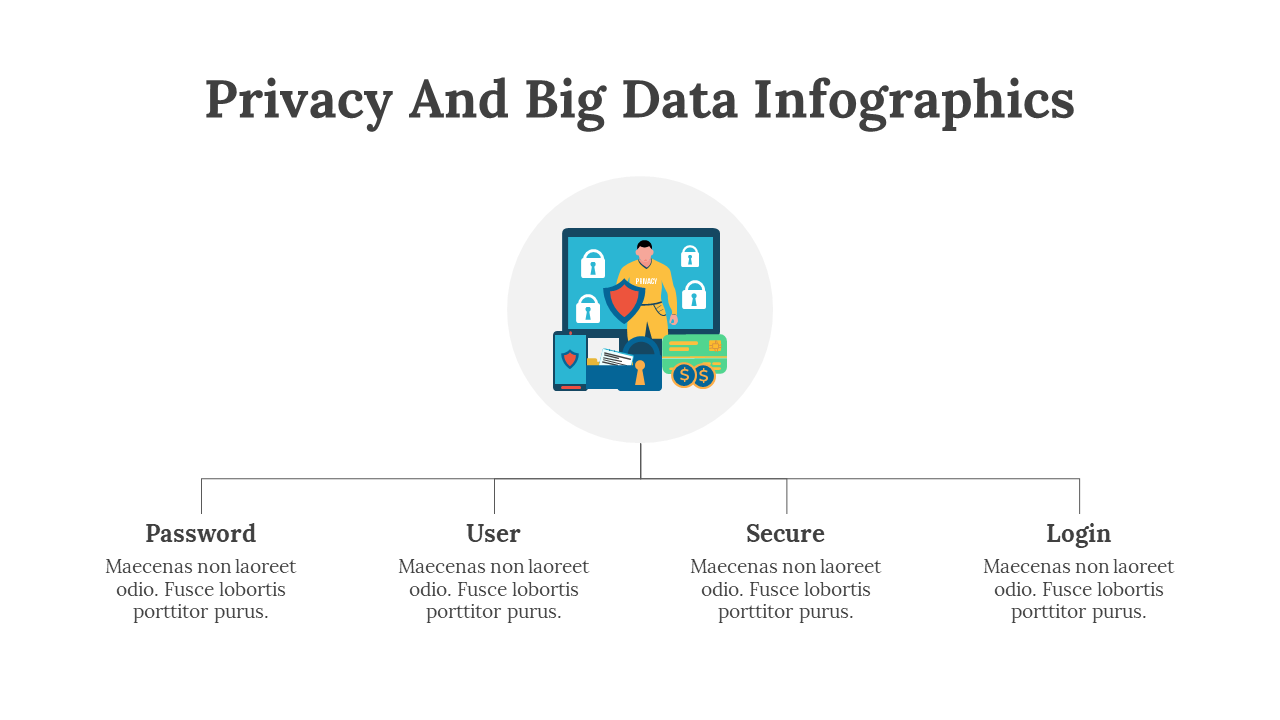 Privacy And Big Data Infographics

PRIVACY

Password
Maecenas non laoreet odio. Fusce lobortis porttitor purus.

User
Maecenas non laoreet odio. Fusce lobortis porttitor purus.

Secure
Maecenas non laoreet odio. Fusce lobortis porttitor purus.

Login
Maecenas non laoreet odio. Fusce lobortis porttitor purus.