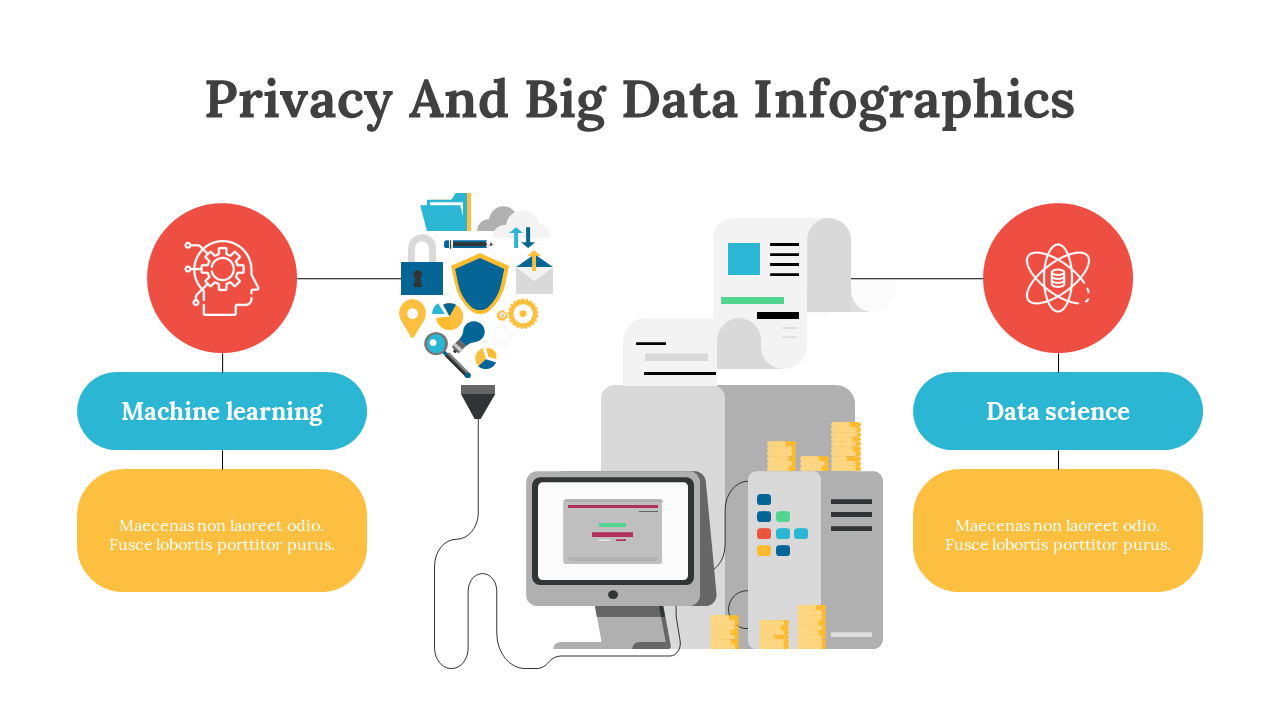 Privacy And Big Data Infographics

Machine learning

Maecenas non laoreet odio. Fusce lobortis porttitor purus.

Data science

Maecenas non laoreet odio. Fusce lobortis porttitor purus.