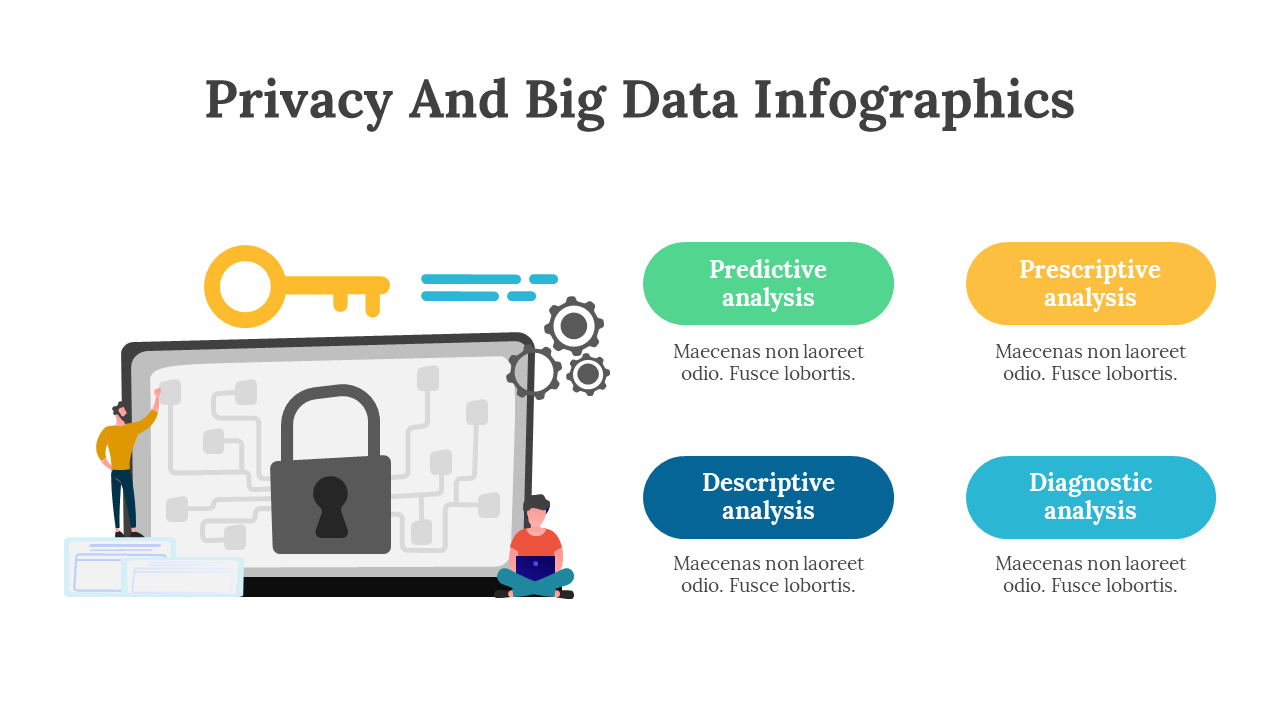 Privacy And Big Data Infographics

Predictive analysis

Maecenas non laoreet odio. Fusce lobortis.

Prescriptive analysis

Maecenas non laoreet odio. Fusce lobortis.

Descriptive analysis

Maecenas non laoreet odio. Fusce lobortis.

Diagnostic analysis

Maecenas non laoreet odio. Fusce lobortis.