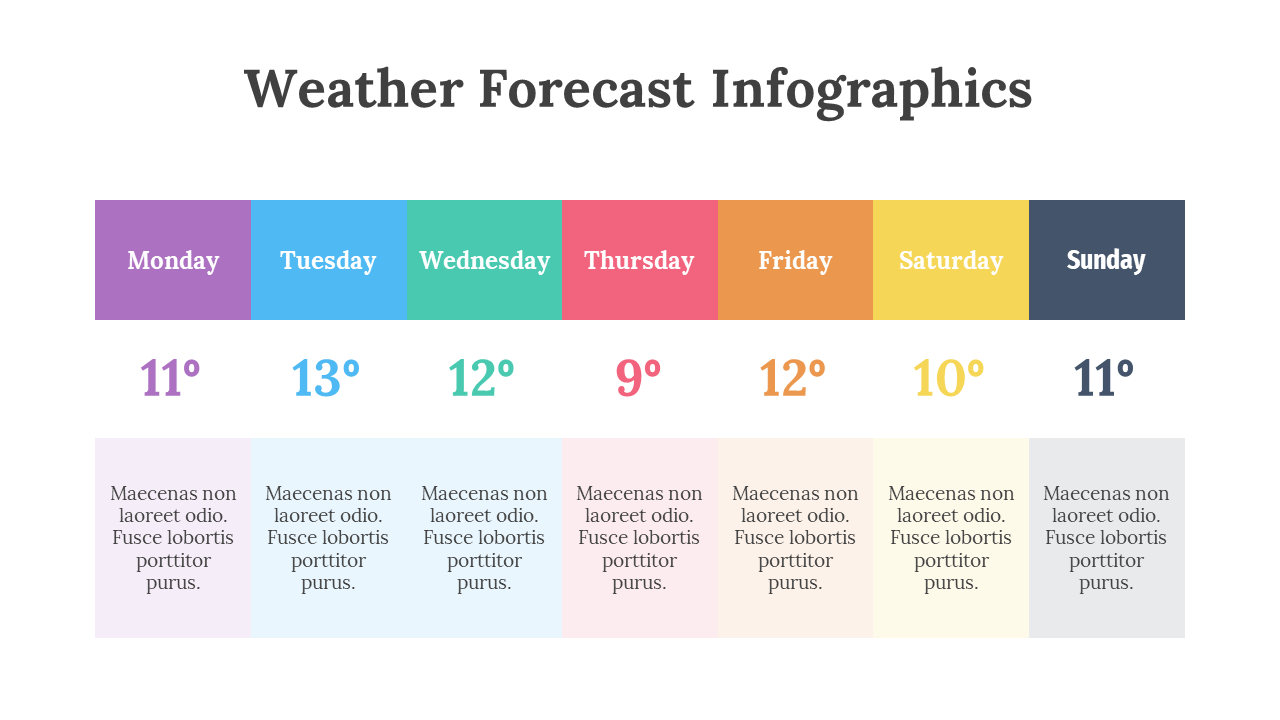 Weather Forecast Infographics

| Monday | Tuesday | Wednesday | Thursday | Friday | Saturday | Sunday |
|---|---|---|---|---|---|---|
| 11° | 13° | 12° | 9° | 12° | 10° | 11° |
| Maecenas non laoreet odio. Fusce lobortis porttitor purus. | Maecenas non laoreet odio. Fusce lobortis porttitor purus. | Maecenas non laoreet odio. Fusce lobortis porttitor purus. | Maecenas non laoreet odio. Fusce lobortis porttitor purus. | Maecenas non laoreet odio. Fusce lobortis porttitor purus. | Maecenas non laoreet odio. Fusce lobortis porttitor purus. | Maecenas non laoreet odio. Fusce lobortis porttitor purus. |