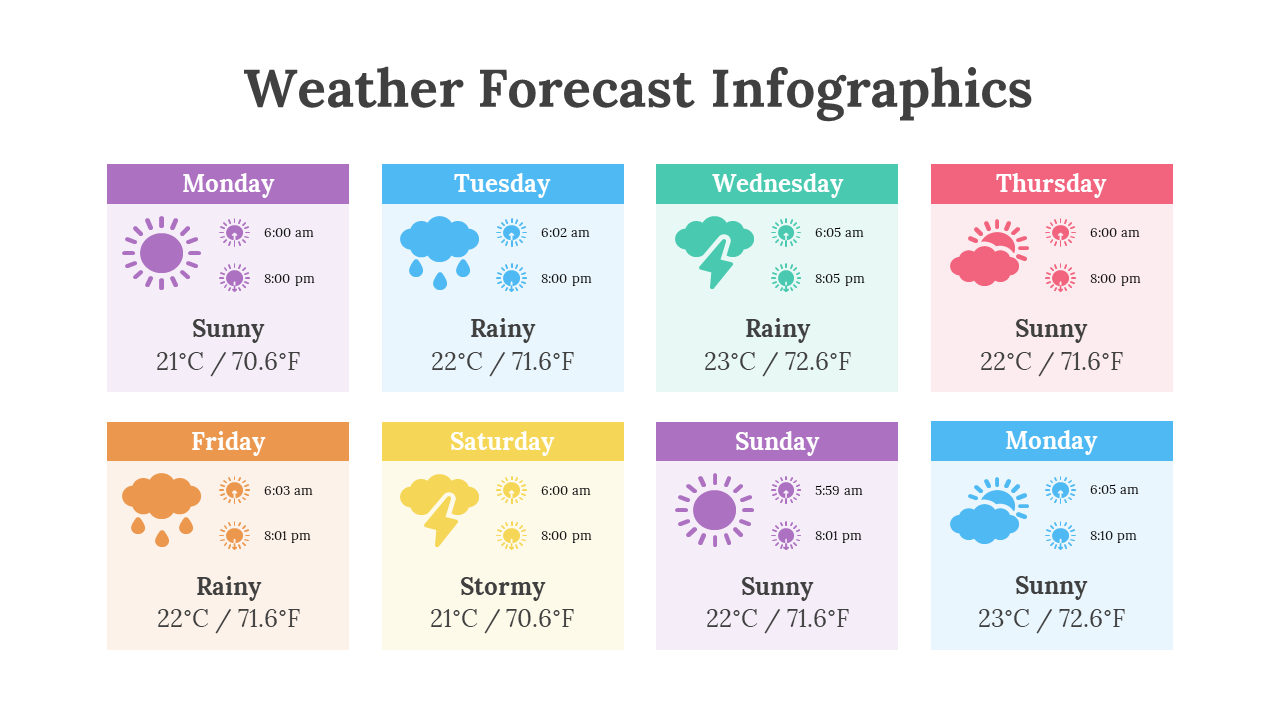 Weather Forecast Infographics

Monday
6:00 am
8:00 pm
Sunny
21°C / 70.6°F

Tuesday
6:02 am
8:00 pm
Rainy
22°C / 71.6°F

Wednesday
6:05 am
8:05 pm
Rainy
23°C / 72.6°F

Thursday
6:00 am
8:00 pm
Sunny
22°C / 71.6°F

Friday
6:03 am
8:01 pm
Rainy
22°C / 71.6°F

Saturday
6:00 am
8:00 pm
Stormy
21°C / 70.6°F

Sunday
5:59 am
8:01 pm
Sunny
22°C / 71.6°F

Monday
6:05 am
8:10 pm
Sunny
23°C / 72.6°F