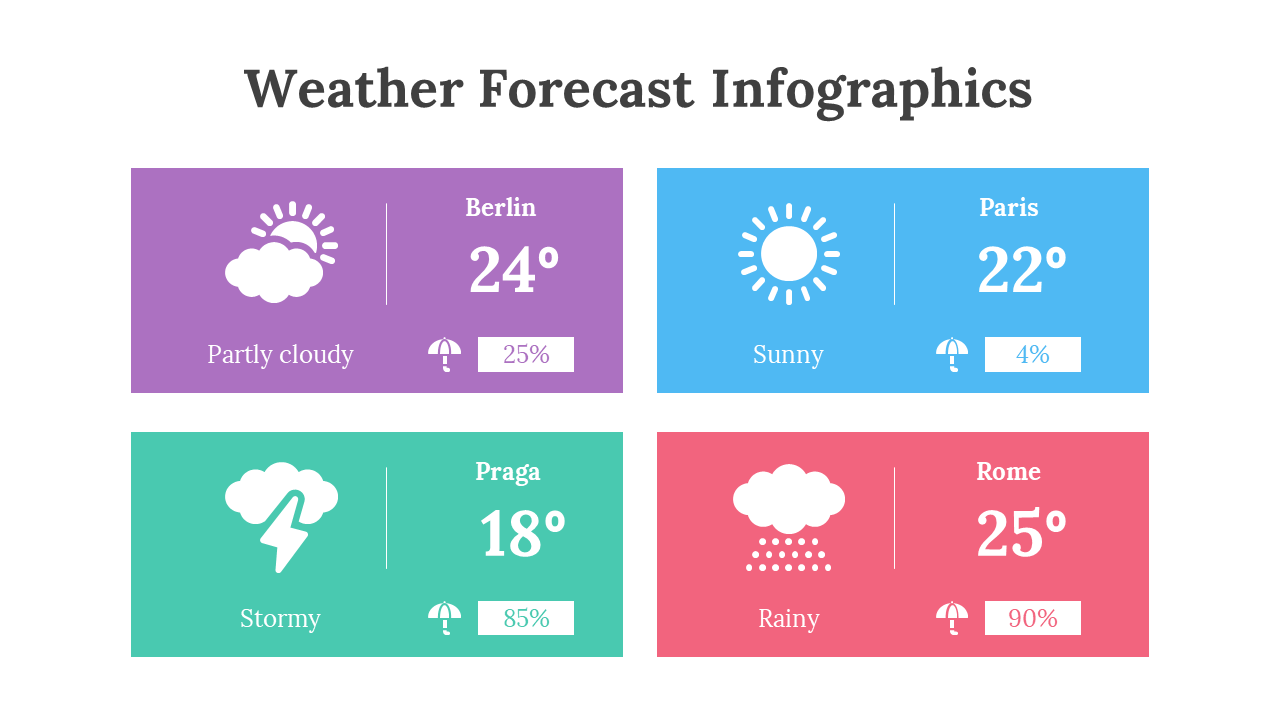 Weather Forecast Infographics

Berlin
24°
Partly cloudy
25%

Paris
22°
Sunny
4%

Praga
18°
Stormy
85%

Rome
25°
Rainy
90%