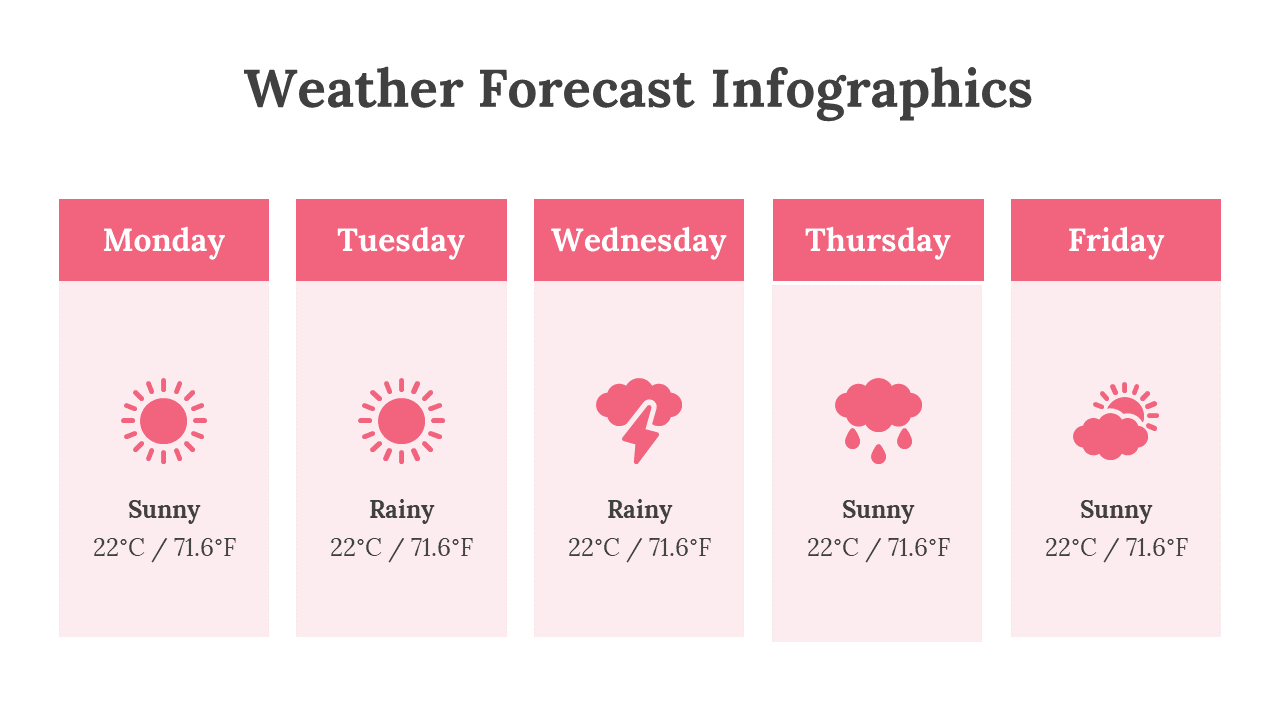 Weather Forecast Infographics

Monday

Sunny
22°C / 71.6°F

Tuesday

Rainy
22°C / 71.6°F

Wednesday

Rainy
22°C / 71.6°F

Thursday

Sunny
22°C / 71.6°F

Friday

Sunny
22°C / 71.6°F