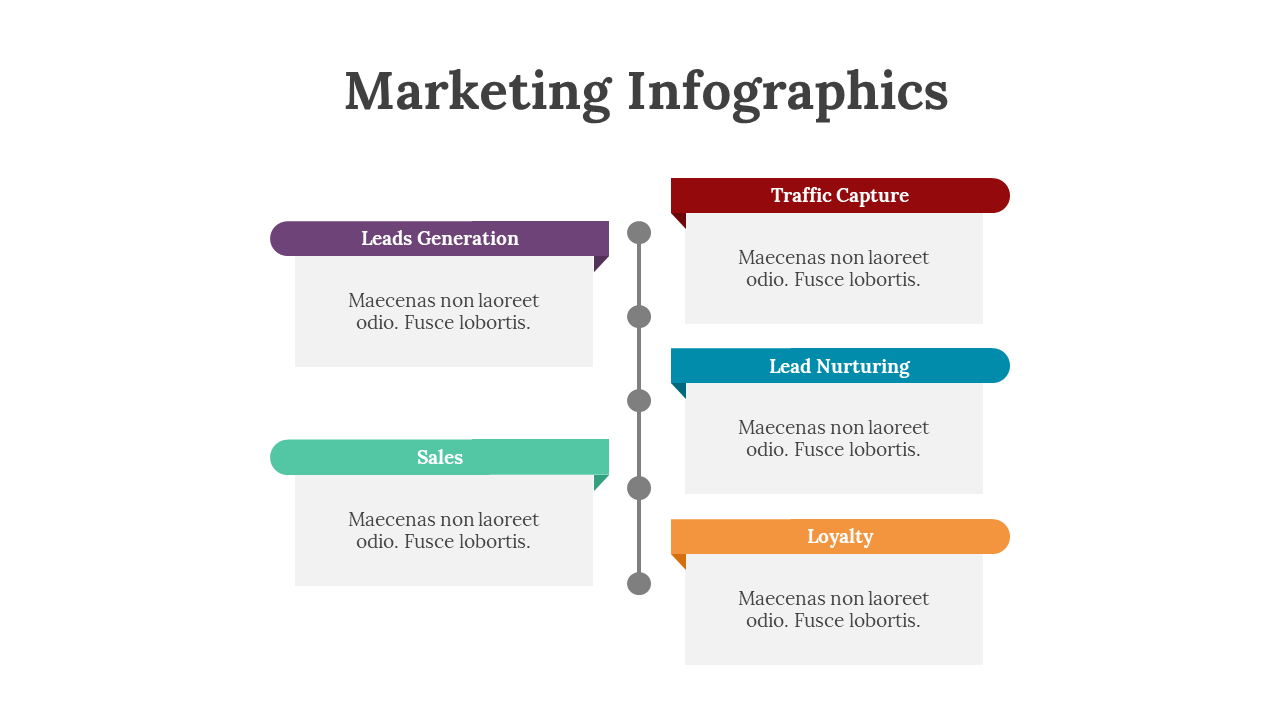 Marketing Infographics

Traffic Capture

Maecenas non laoreet odio. Fusce lobortis.

Leads Generation

Maecenas non laoreet odio. Fusce lobortis.

Lead Nurturing

Maecenas non laoreet odio. Fusce lobortis.

Sales

Maecenas non laoreet odio. Fusce lobortis.

Loyalty

Maecenas non laoreet odio. Fusce lobortis.