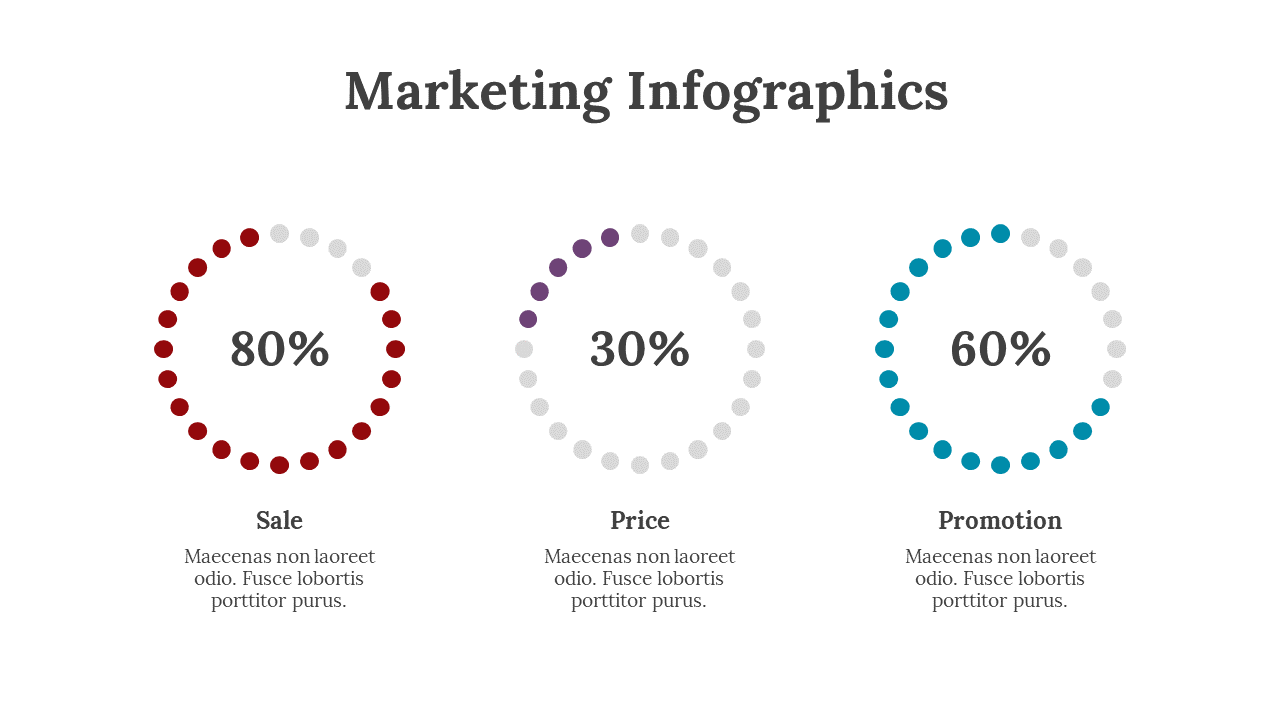 Marketing Infographics

80%

Sale

Maecenas non laoreet odio. Fusce lobortis porttitor purus.

30%

Price

Maecenas non laoreet odio. Fusce lobortis porttitor purus.

60%

Promotion

Maecenas non laoreet odio. Fusce lobortis porttitor purus.