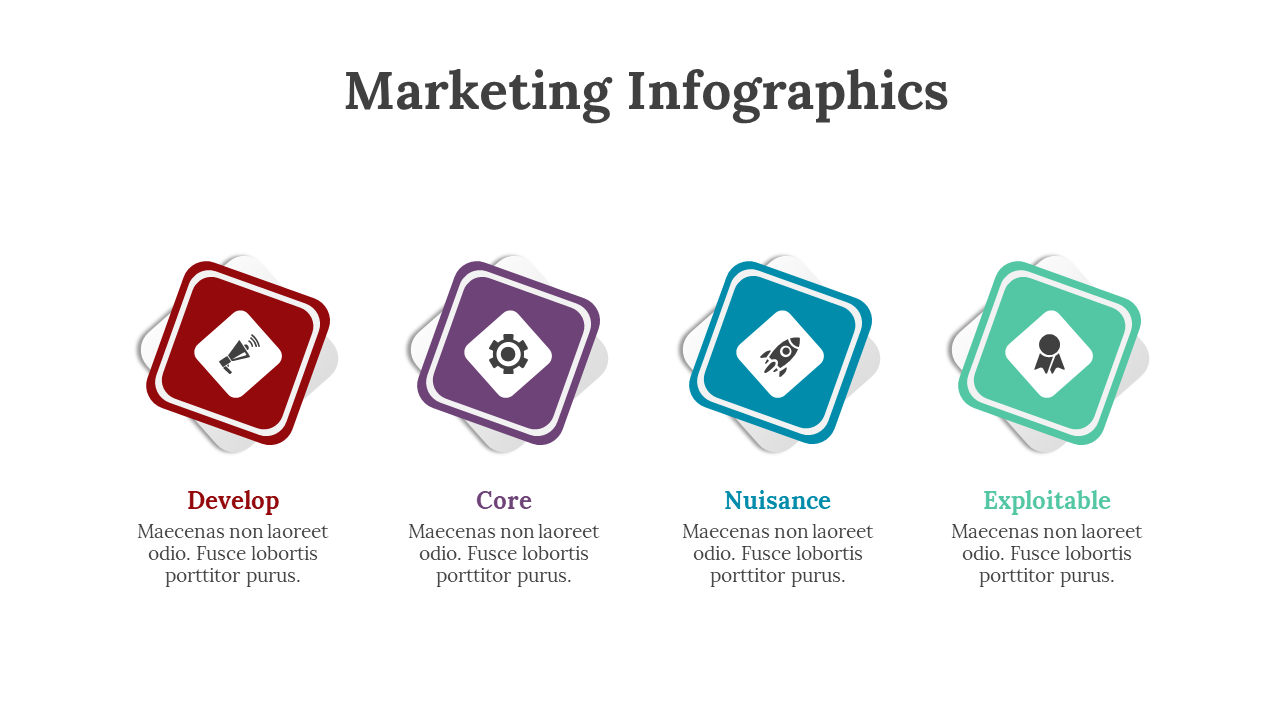 Marketing Infographics

Develop
Maecenas non laoreet odio. Fusce lobortis porttitor purus.

Core
Maecenas non laoreet odio. Fusce lobortis porttitor purus.

Nuisance
Maecenas non laoreet odio. Fusce lobortis porttitor purus.

Exploitable
Maecenas non laoreet odio. Fusce lobortis porttitor purus.