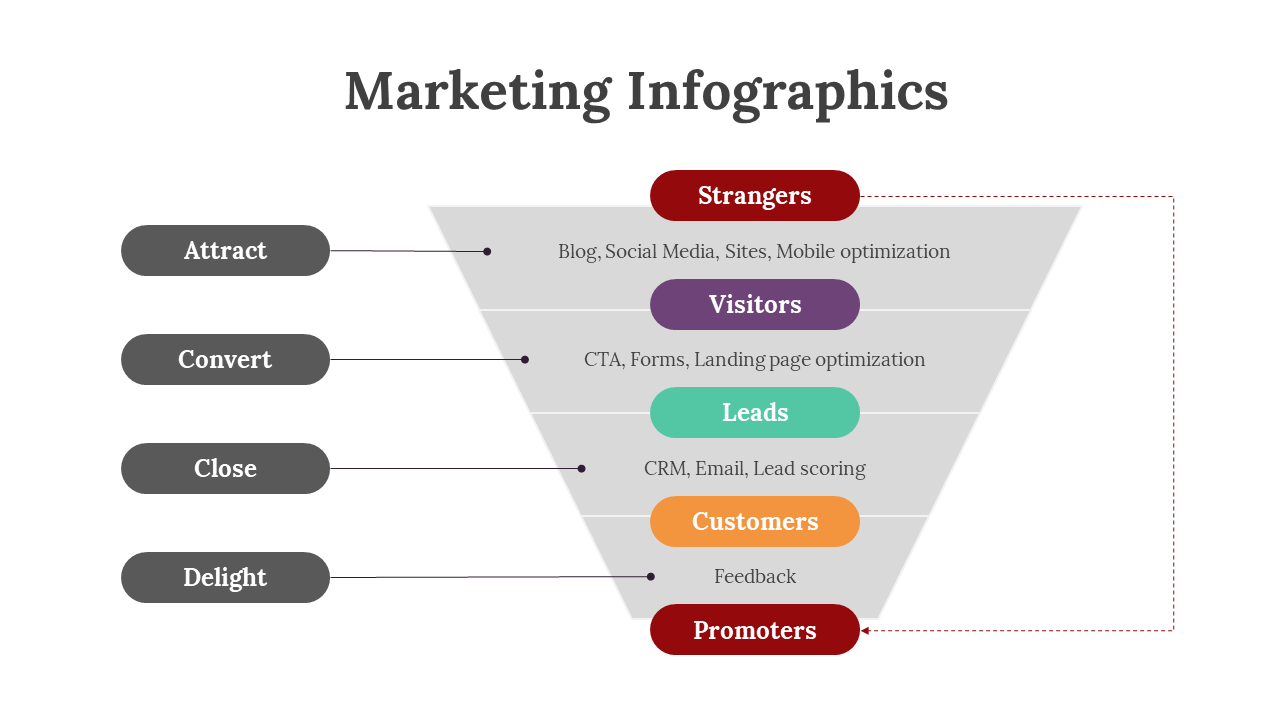 Marketing Infographics

Strangers

Attract

Blog, Social Media, Sites, Mobile optimization

Visitors

Convert

CTA, Forms, Landing page optimization

Leads

Close

CRM, Email, Lead scoring

Customers

Delight

Feedback

Promoters