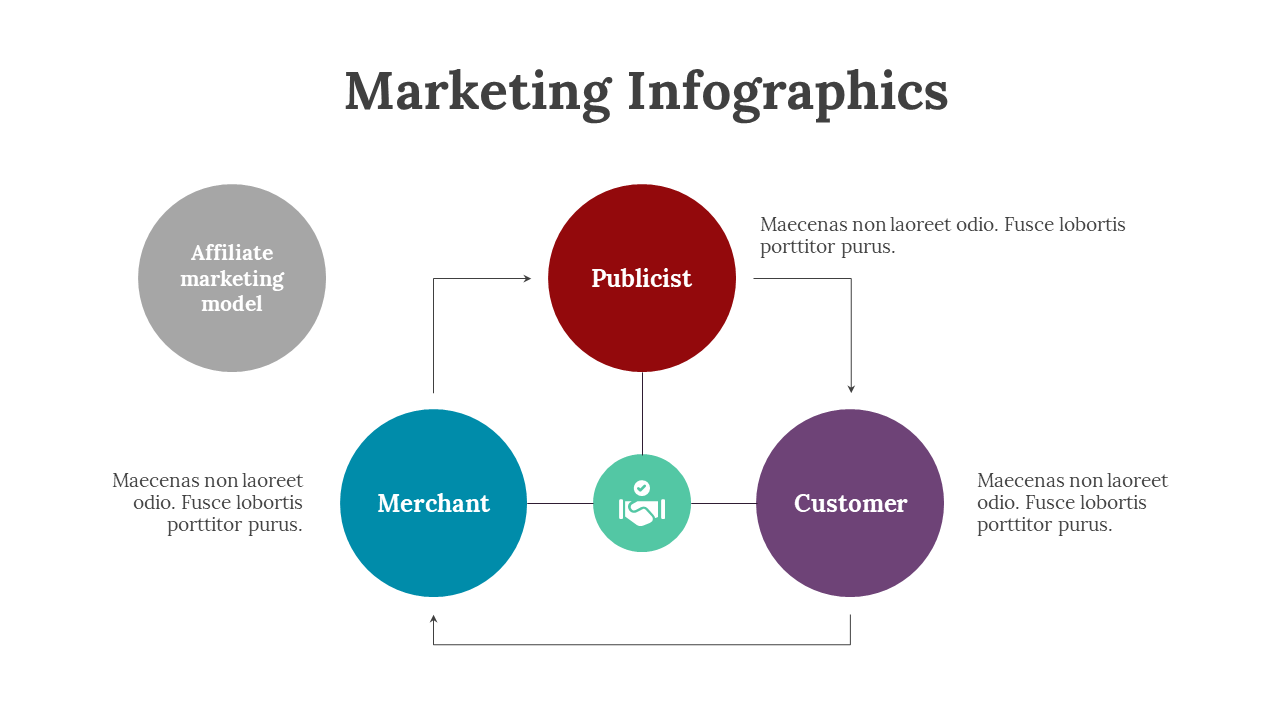 Marketing Infographics

Affiliate marketing model

Publicist

Maecenas non laoreet odio. Fusce lobortis porttitor purus.

Maecenas non laoreet odio. Fusce lobortis porttitor purus.

Merchant

Customer

Maecenas non laoreet odio. Fusce lobortis porttitor purus.