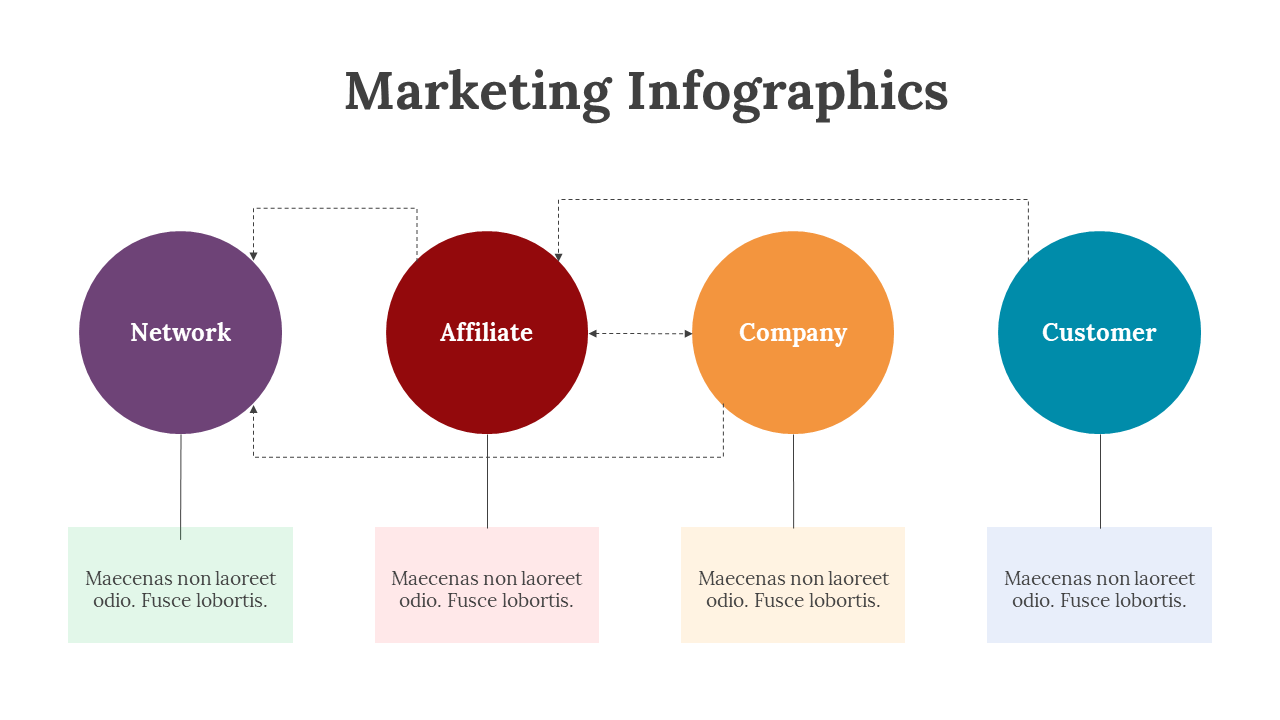 Marketing Infographics

Network

Affiliate

Company

Customer

Maecenas non laoreet odio. Fusce lobortis.

Maecenas non laoreet odio. Fusce lobortis.

Maecenas non laoreet odio. Fusce lobortis.

Maecenas non laoreet odio. Fusce lobortis.