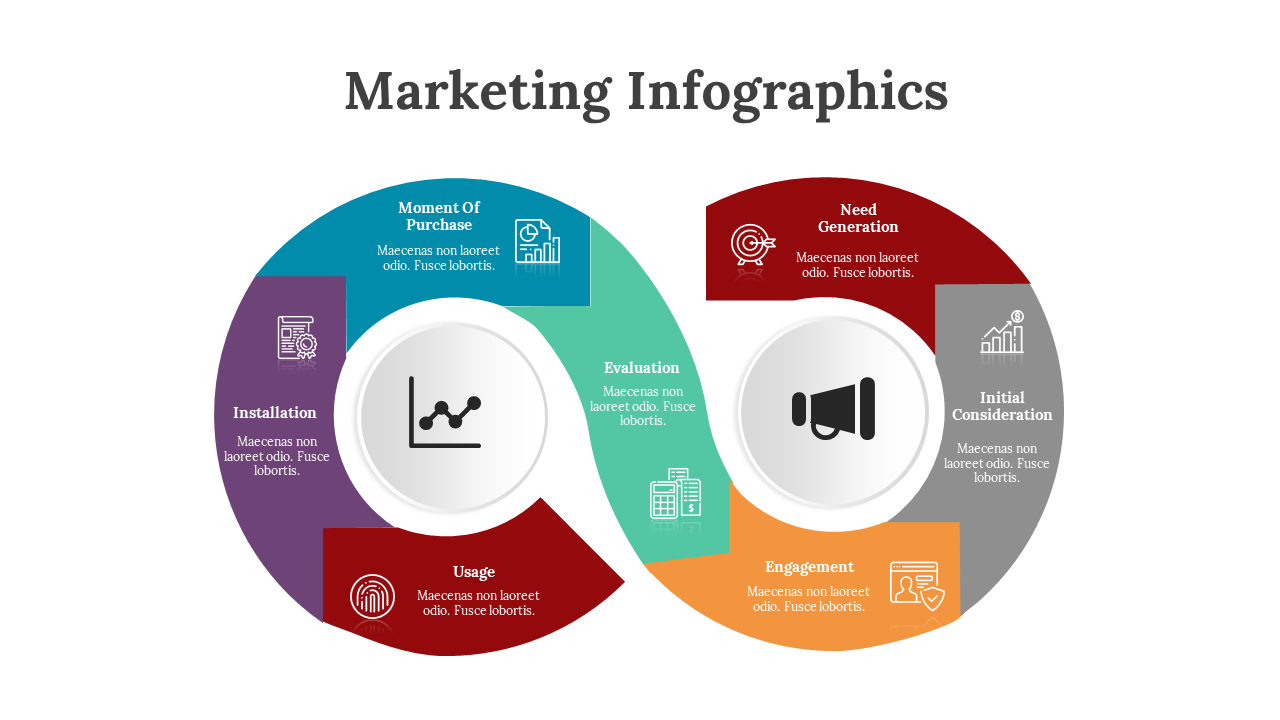 Marketing Infographics

Moment Of Purchase

Maecenas non laoreet odio. Fusce lobortis.

Need Generation

Maecenas non laoreet odio. Fusce lobortis.

Installation

Maecenas non laoreet odio. Fusce lobortis.

Evaluation

Maecenas non laoreet odio. Fusce lobortis.

Initial Consideration

Maecenas non laoreet odio. Fusce lobortis.

Usage

Maecenas non laoreet odio. Fusce lobortis.

Engagement

Maecenas non laoreet odio. Fusce lobortis.