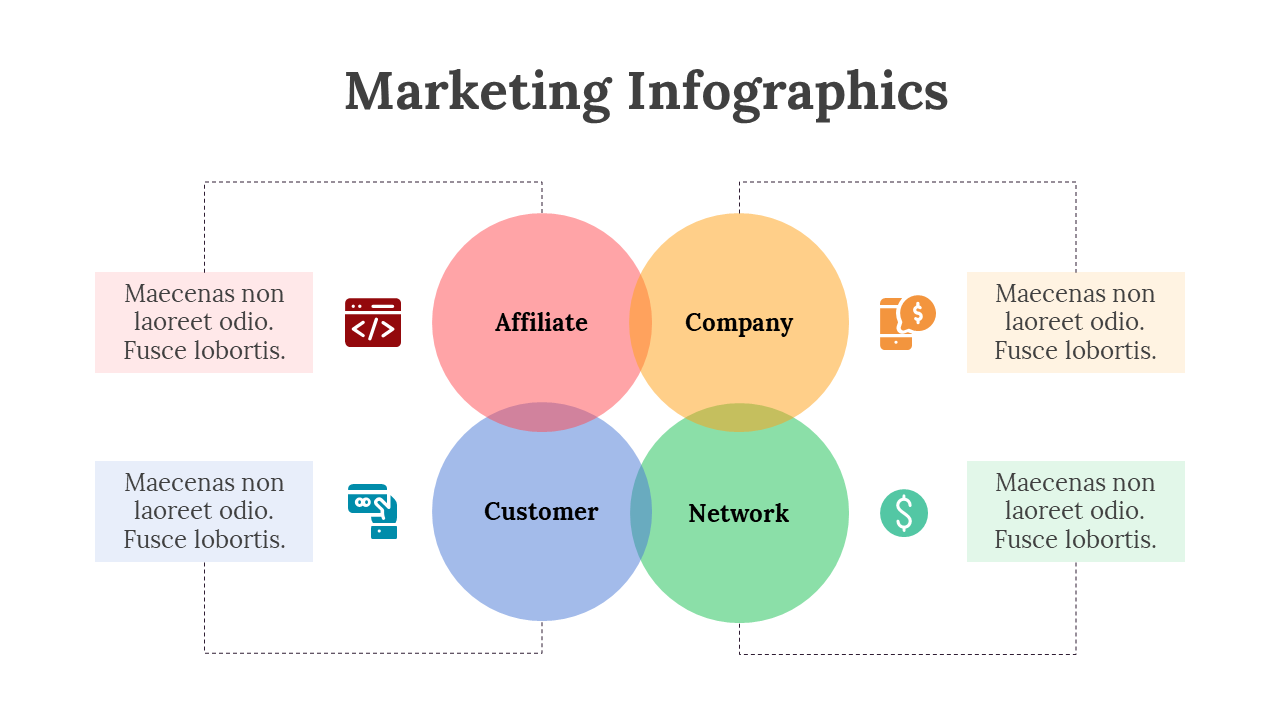 Marketing Infographics

Maecenas non laoreet odio. Fusce lobortis.

Affiliate

Company

Maecenas non laoreet odio. Fusce lobortis.

Maecenas non laoreet odio. Fusce lobortis.

Customer

Network

Maecenas non laoreet odio. Fusce lobortis.