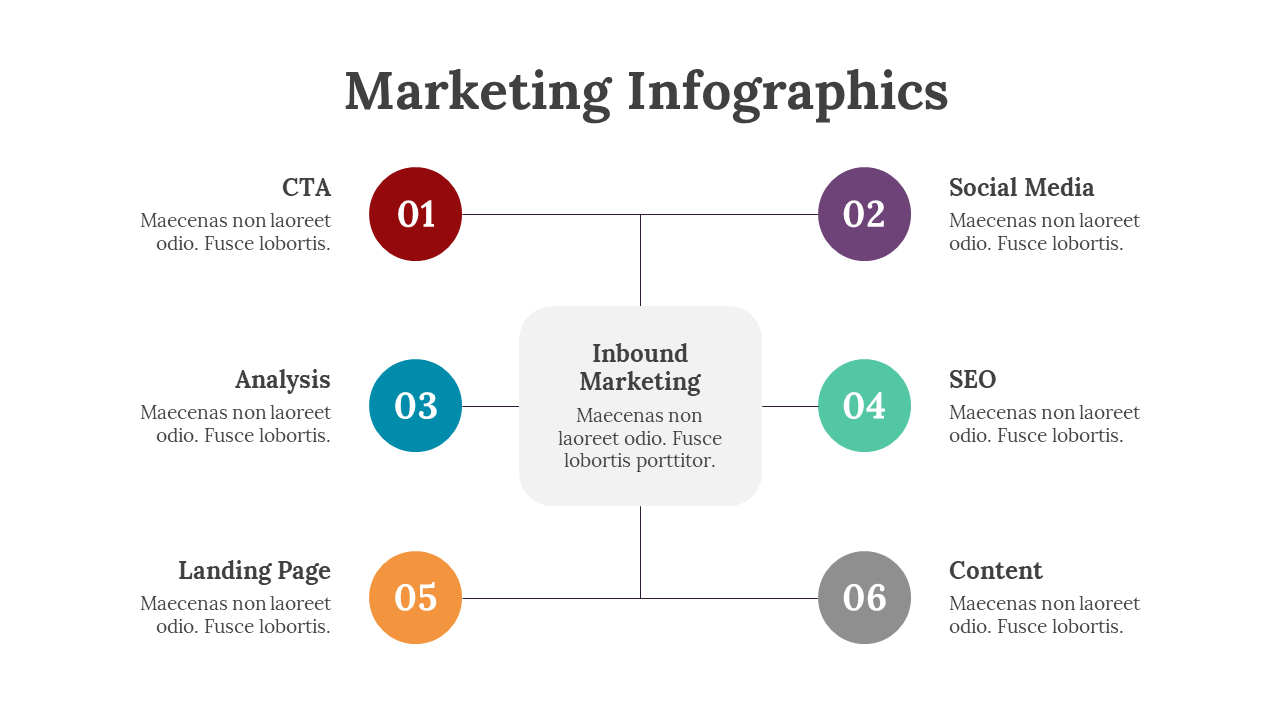 Marketing Infographics

CTA
Maecenas non laoreet odio. Fusce lobortis.

01

02

Social Media
Maecenas non laoreet odio. Fusce lobortis.

Analysis
Maecenas non laoreet odio. Fusce lobortis.

03

Inbound Marketing
Maecenas non laoreet odio. Fusce lobortis porttitor.

04

SEO
Maecenas non laoreet odio. Fusce lobortis.

Landing Page
Maecenas non laoreet odio. Fusce lobortis.

05

06

Content
Maecenas non laoreet odio. Fusce lobortis.