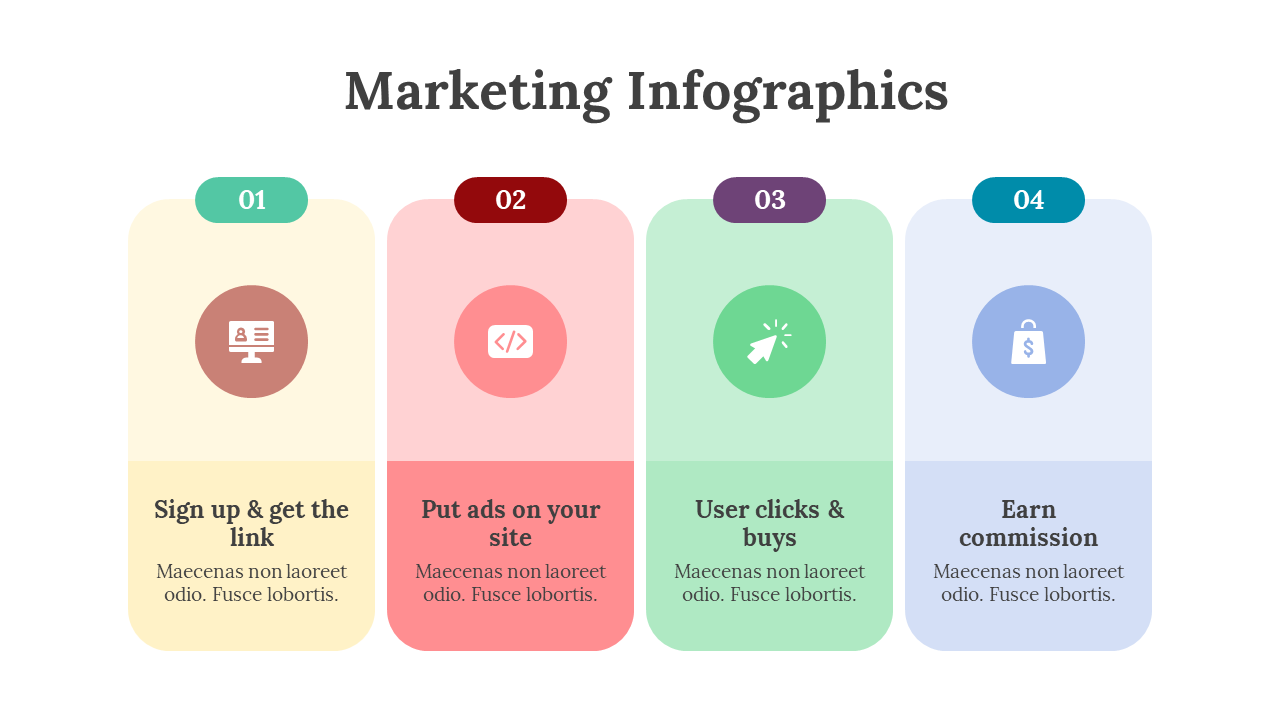 Marketing Infographics

01

Sign up & get the link

Maecenas non laoreet odio. Fusce lobortis.

02

Put ads on your site

Maecenas non laoreet odio. Fusce lobortis.

03

User clicks & buys

Maecenas non laoreet odio. Fusce lobortis.

04

Earn commission

Maecenas non laoreet odio. Fusce lobortis.