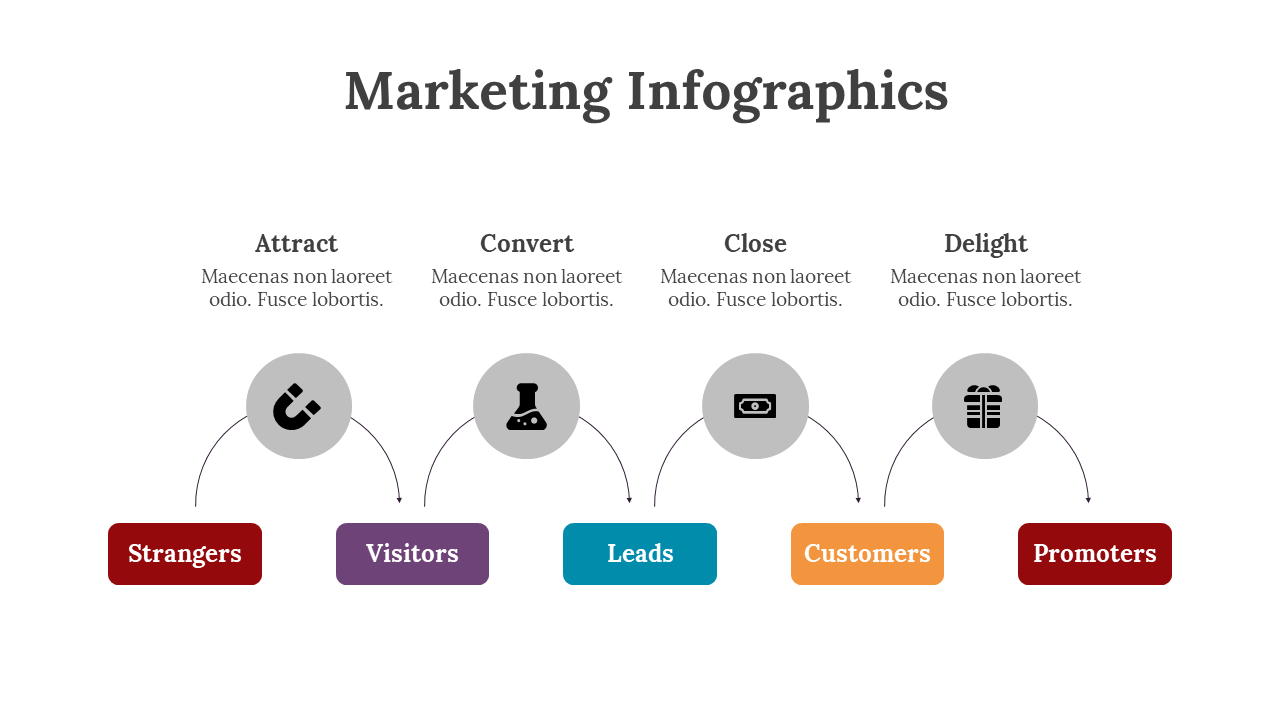 Marketing Infographics

Attract
Maecenas non laoreet odio. Fusce lobortis.

Convert
Maecenas non laoreet odio. Fusce lobortis.

Close
Maecenas non laoreet odio. Fusce lobortis.

Delight
Maecenas non laoreet odio. Fusce lobortis.

Strangers

Visitors

Leads

Customers

Promoters