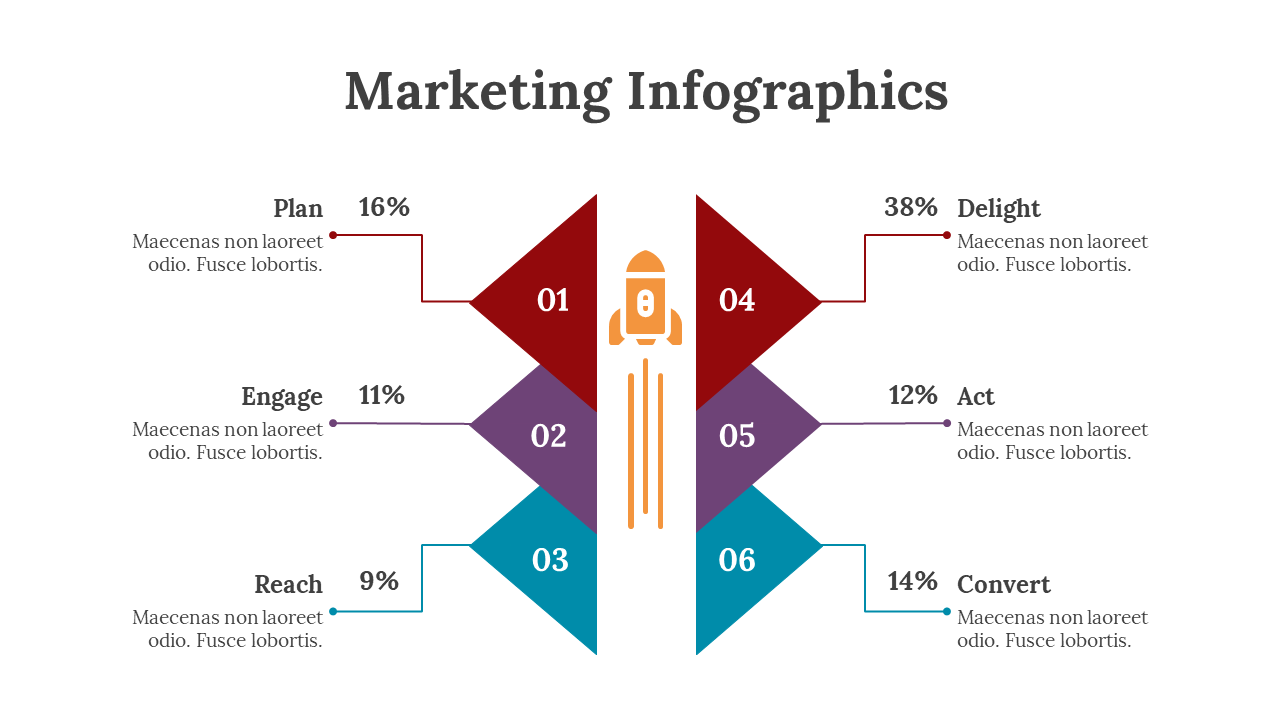 Marketing Infographics

Plan
16%
Maecenas non laoreet odio. Fusce lobortis.

01

Engage
11%
Maecenas non laoreet odio. Fusce lobortis.

02

Reach
9%
Maecenas non laoreet odio. Fusce lobortis.

03

04
38%
Delight
Maecenas non laoreet odio. Fusce lobortis.

05
12%
Act
Maecenas non laoreet odio. Fusce lobortis.

06
14%
Convert
Maecenas non laoreet odio. Fusce lobortis.