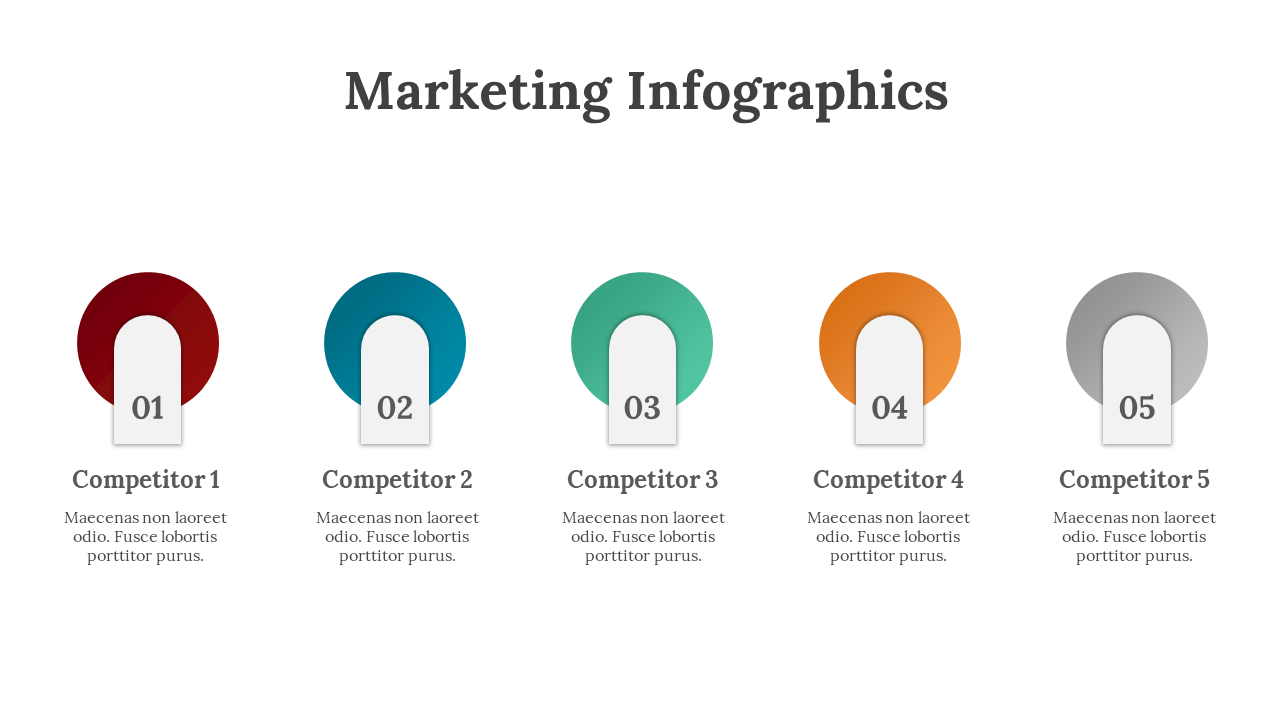 Marketing Infographics

01
Competitor 1
Maecenas non laoreet odio. Fusce lobortis porttitor purus.

02
Competitor 2
Maecenas non laoreet odio. Fusce lobortis porttitor purus.

03
Competitor 3
Maecenas non laoreet odio. Fusce lobortis porttitor purus.

04
Competitor 4
Maecenas non laoreet odio. Fusce lobortis porttitor purus.

05
Competitor 5
Maecenas non laoreet odio. Fusce lobortis porttitor purus.