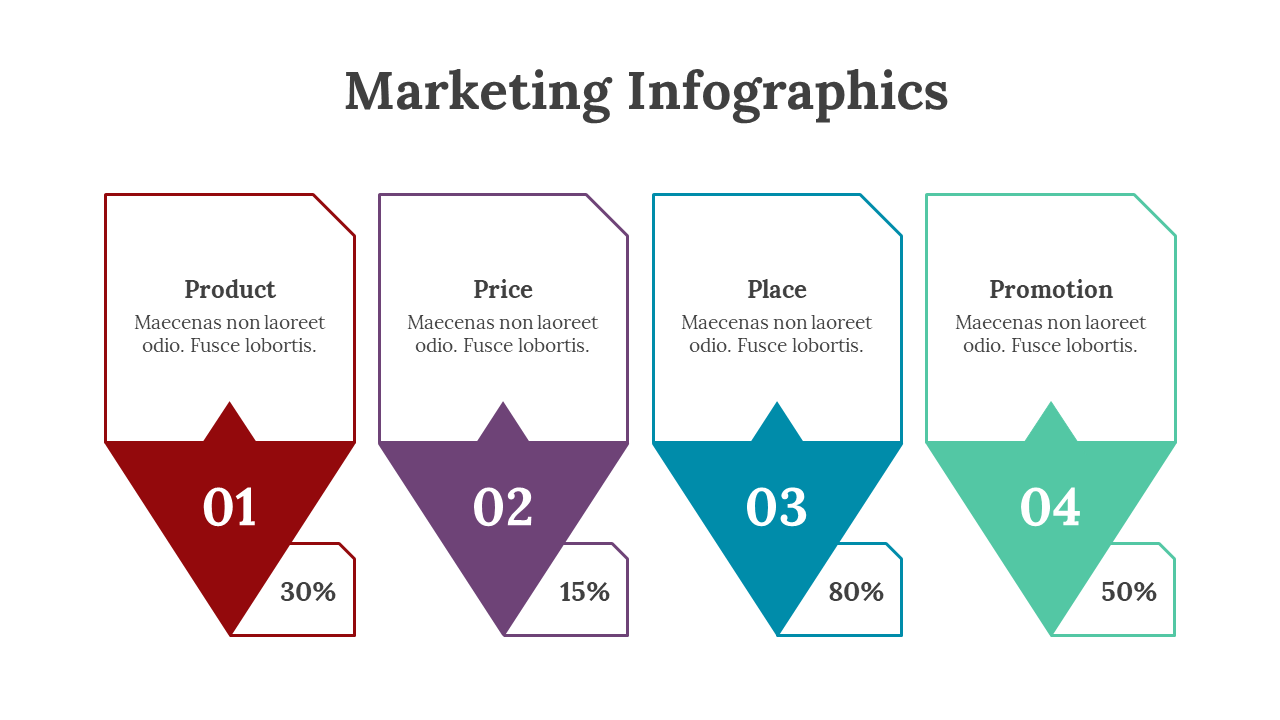 Marketing Infographics

Product
Maecenas non laoreet odio. Fusce lobortis.

01

30%

Price
Maecenas non laoreet odio. Fusce lobortis.

02

15%

Place
Maecenas non laoreet odio. Fusce lobortis.

03

80%

Promotion
Maecenas non laoreet odio. Fusce lobortis.

04

50%