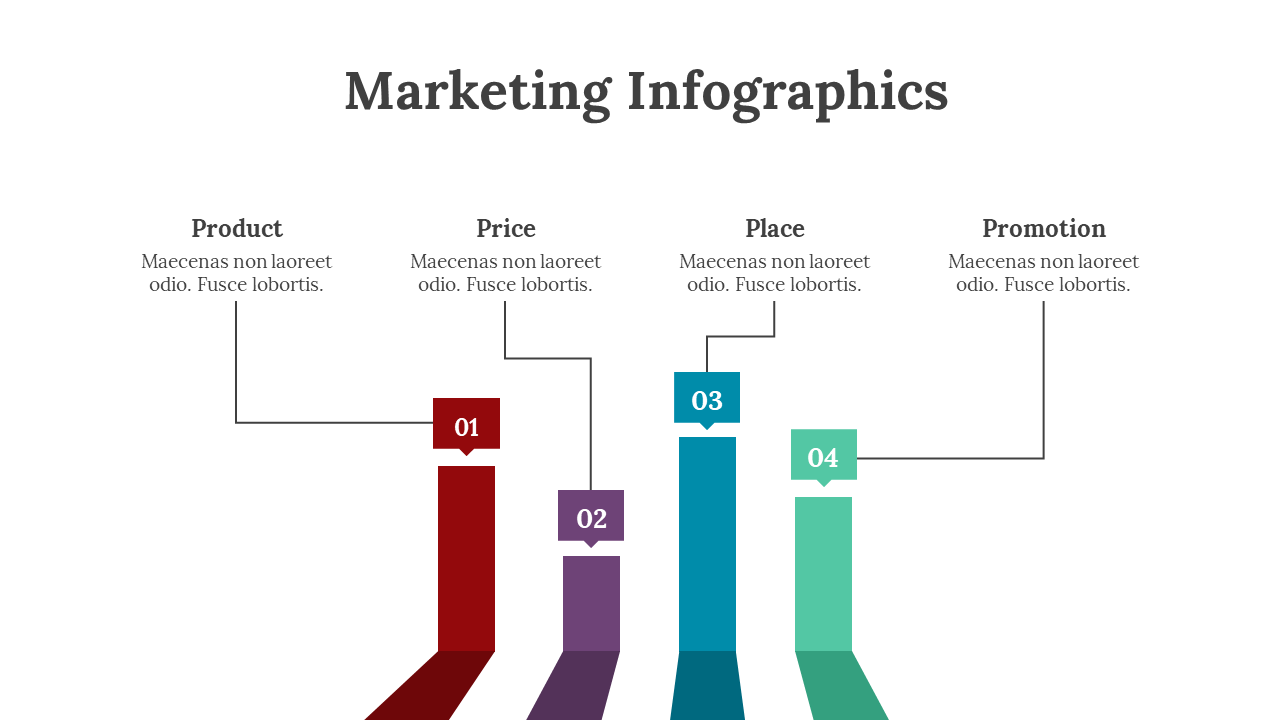 Marketing Infographics

Product
Maecenas non laoreet odio. Fusce lobortis.

Price
Maecenas non laoreet odio. Fusce lobortis.

Place
Maecenas non laoreet odio. Fusce lobortis.

Promotion
Maecenas non laoreet odio. Fusce lobortis.

01

02

03

04