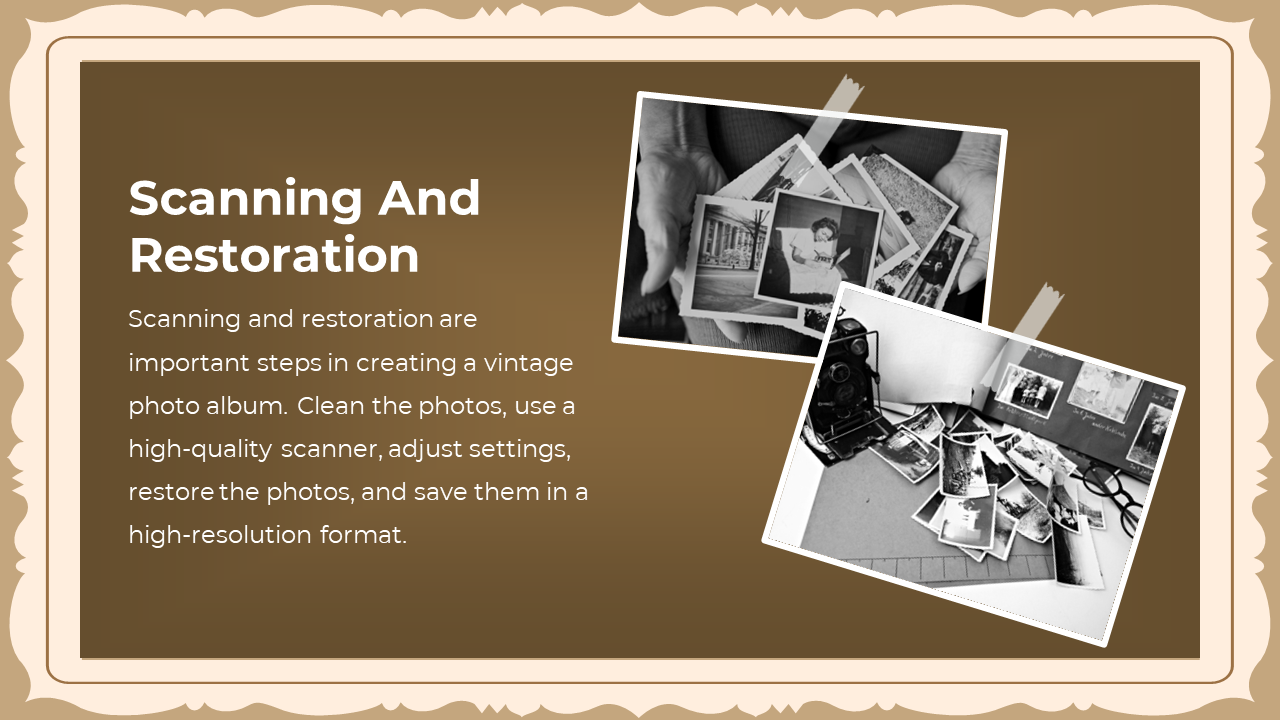 Scanning And Restoration

Scanning and restoration are important steps in creating a vintage photo album. Clean the photos, use a high-quality scanner, adjust settings, restore the photos, and save them in a high-resolution format.