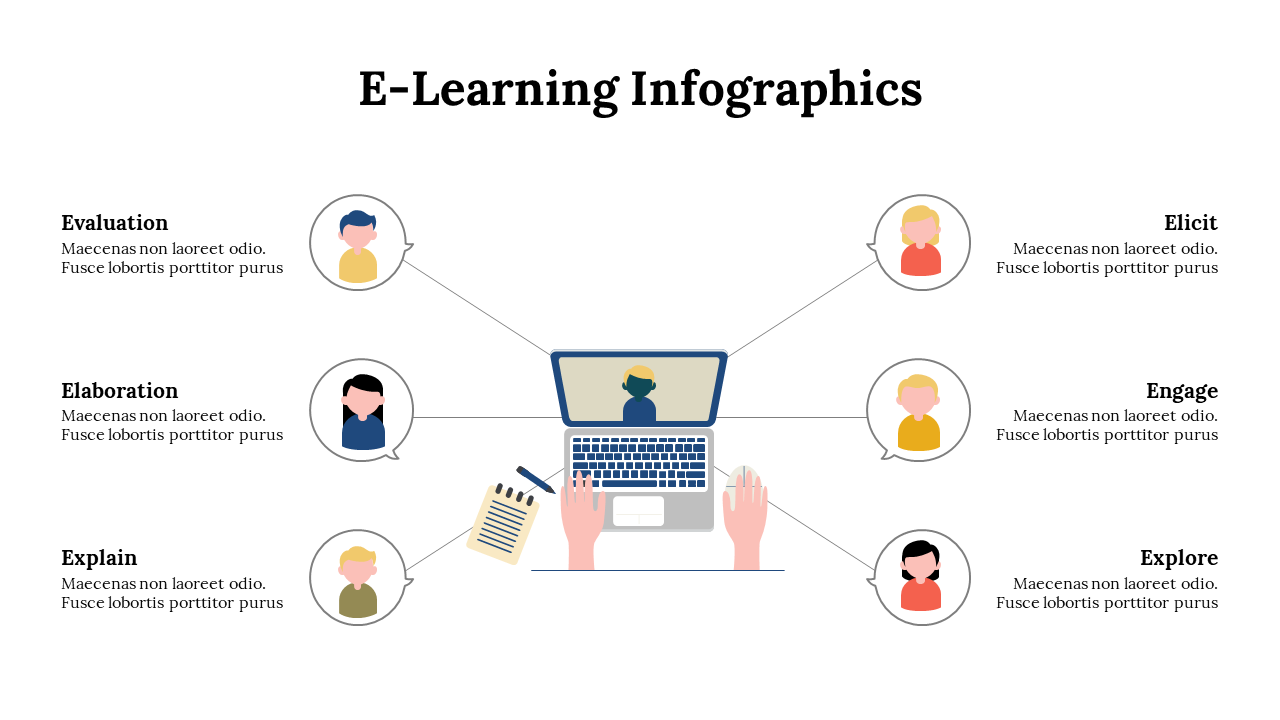 E-Learning Infographics

Evaluation
Maecenas non laoreet odio. Fusce lobortis porttitor purus

Elaboration
Maecenas non laoreet odio. Fusce lobortis porttitor purus

Explain
Maecenas non laoreet odio. Fusce lobortis porttitor purus

Elicit
Maecenas non laoreet odio. Fusce lobortis porttitor purus

Engage
Maecenas non laoreet odio. Fusce lobortis porttitor purus

Explore
Maecenas non laoreet odio. Fusce lobortis porttitor purus