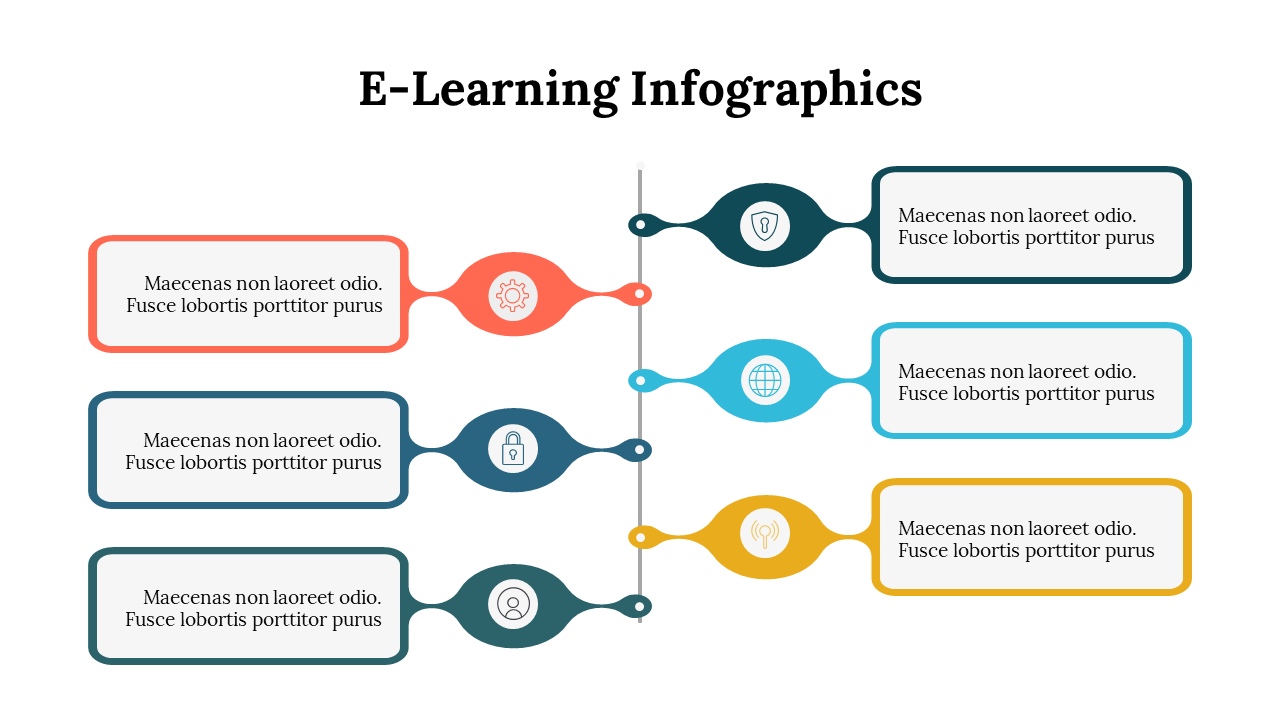 E-Learning Infographics

Maecenas non laoreet odio. Fusce lobortis porttitor purus

Maecenas non laoreet odio. Fusce lobortis porttitor purus

Maecenas non laoreet odio. Fusce lobortis porttitor purus

Maecenas non laoreet odio. Fusce lobortis porttitor purus

Maecenas non laoreet odio. Fusce lobortis porttitor purus

Maecenas non laoreet odio. Fusce lobortis porttitor purus