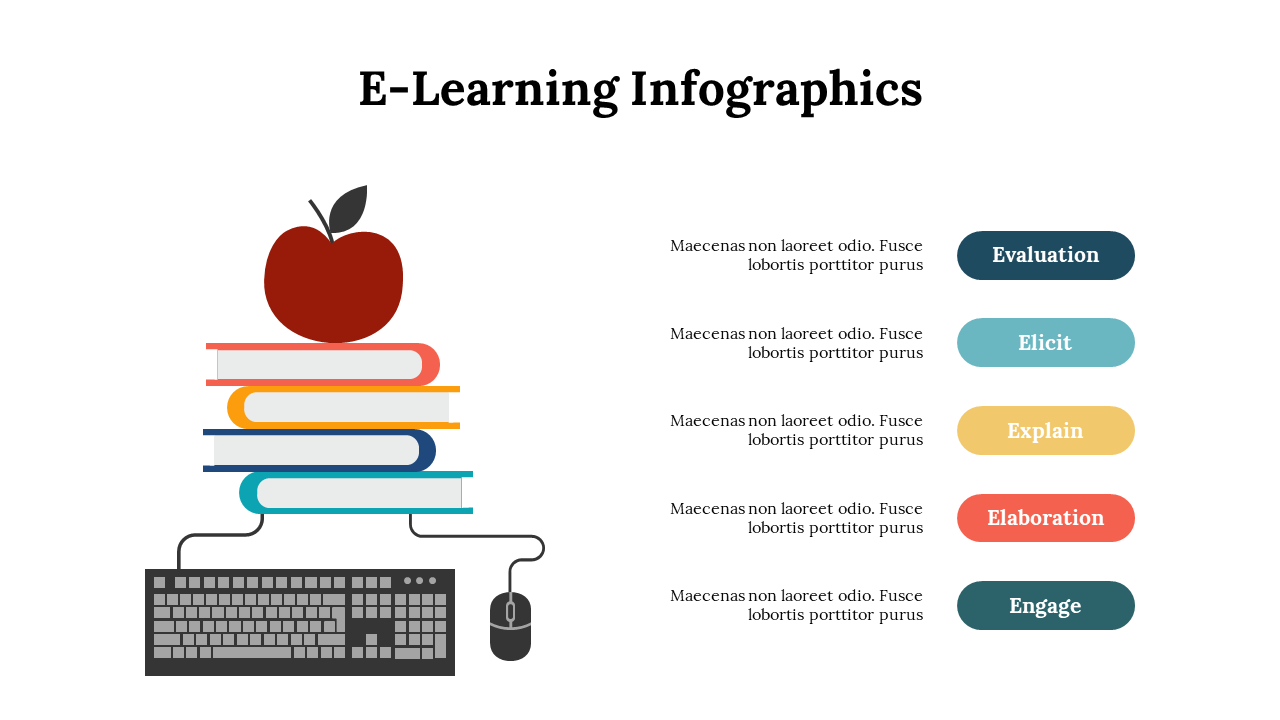 E-Learning Infographics

Maecenas non laoreet odio. Fusce lobortis porttitor purus

Evaluation

Maecenas non laoreet odio. Fusce lobortis porttitor purus

Elicit

Maecenas non laoreet odio. Fusce lobortis porttitor purus

Explain

Maecenas non laoreet odio. Fusce lobortis porttitor purus

Elaboration

Maecenas non laoreet odio. Fusce lobortis porttitor purus

Engage