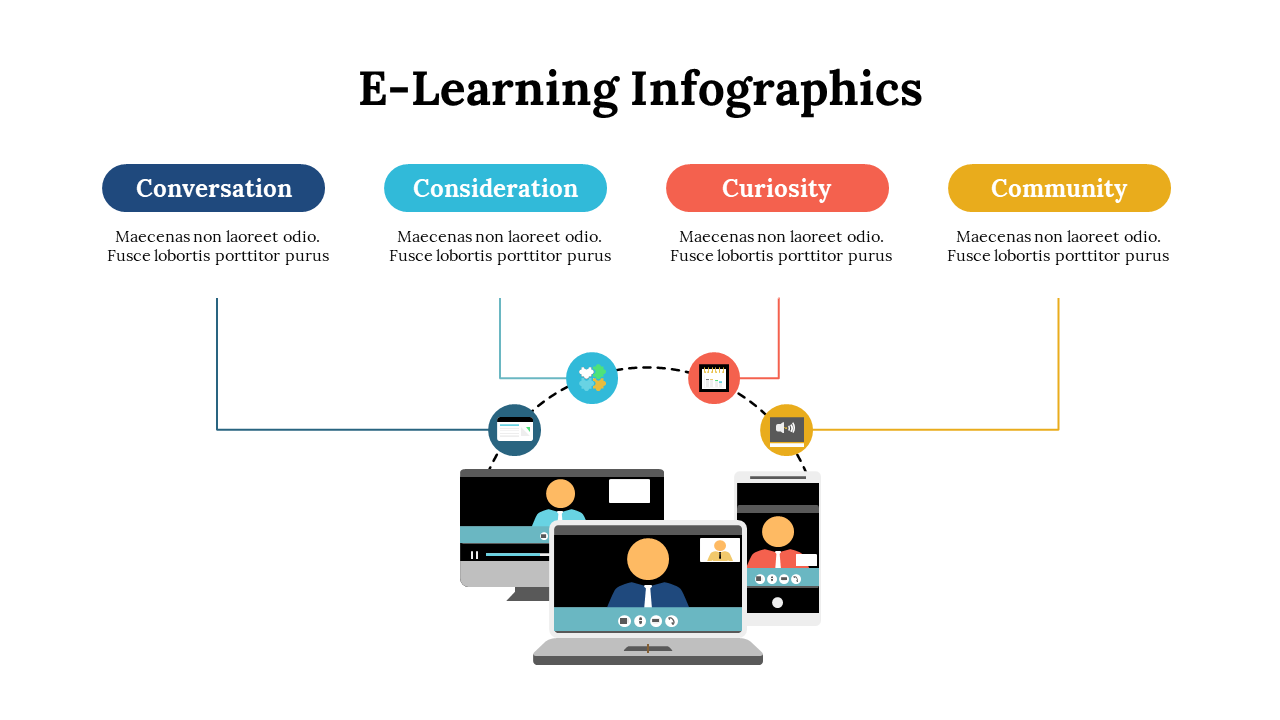 E-Learning Infographics

Conversation

Maecenas non laoreet odio. Fusce lobortis porttitor purus

Consideration

Maecenas non laoreet odio. Fusce lobortis porttitor purus

Curiosity

Maecenas non laoreet odio. Fusce lobortis porttitor purus

Community

Maecenas non laoreet odio. Fusce lobortis porttitor purus