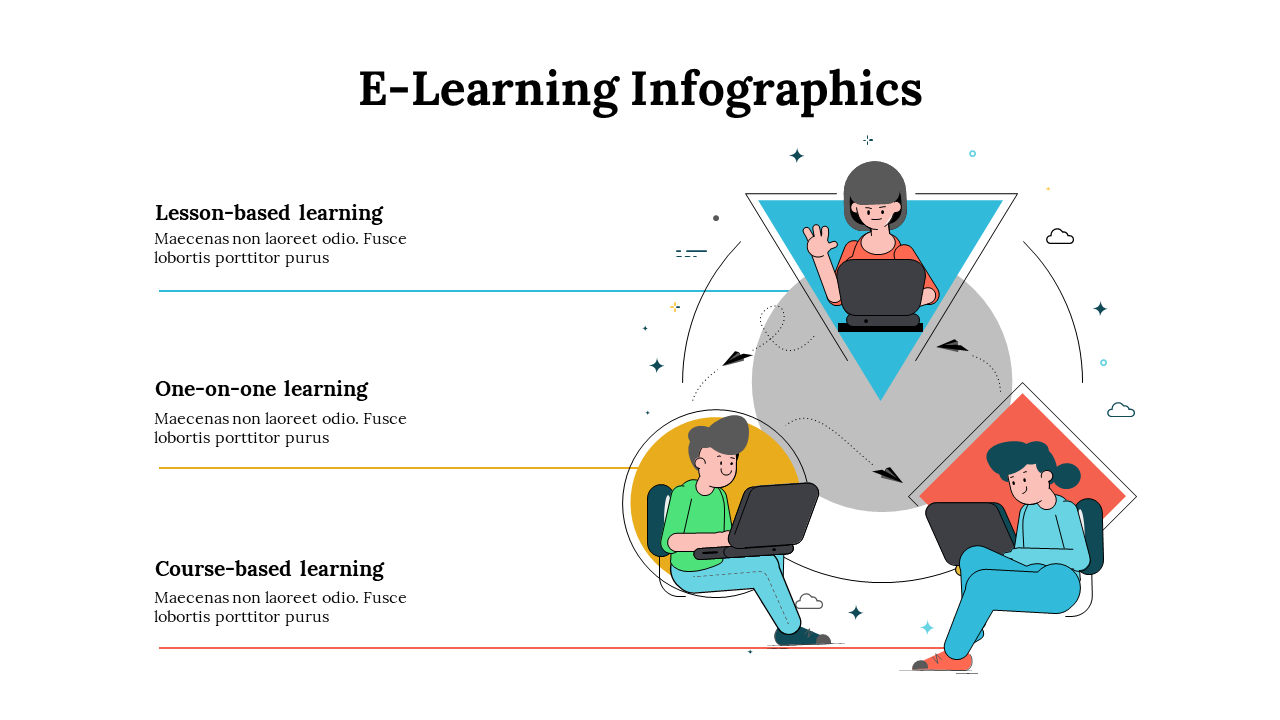 E-Learning Infographics

Lesson-based learning
Maecenas non laoreet odio. Fusce lobortis porttitor purus

One-on-one learning
Maecenas non laoreet odio. Fusce lobortis porttitor purus

Course-based learning
Maecenas non laoreet odio. Fusce lobortis porttitor purus