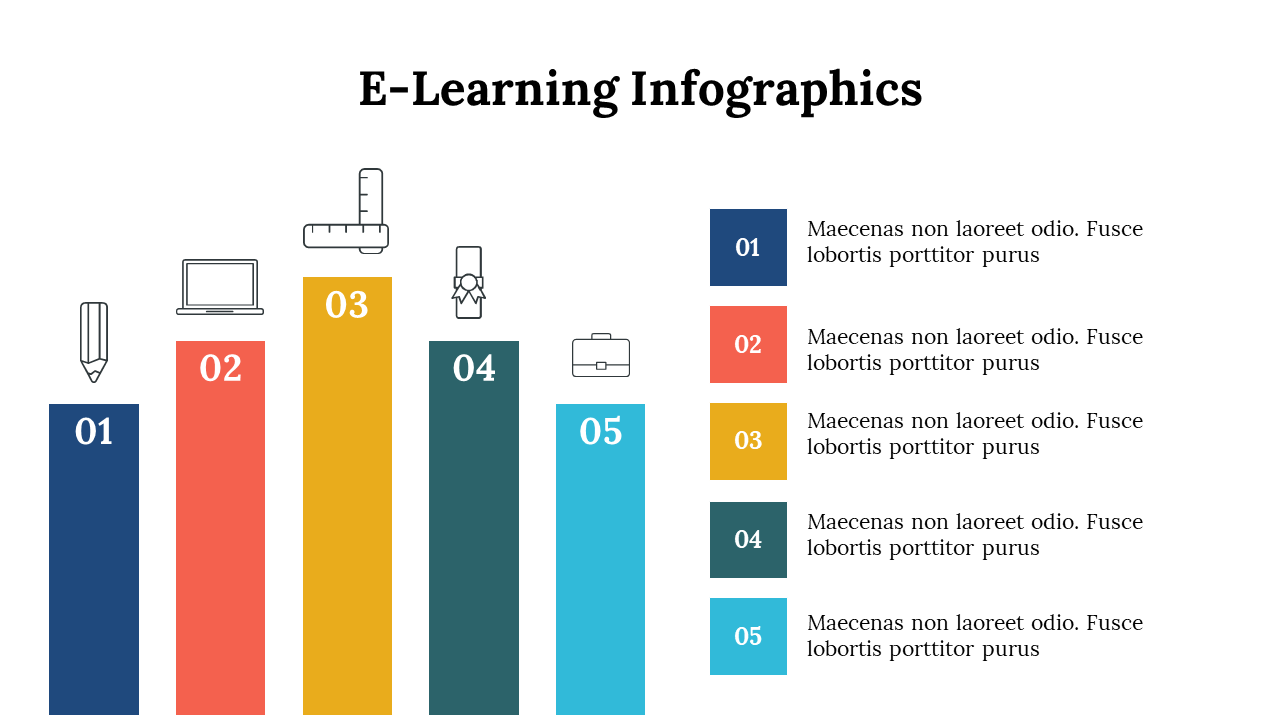 E-Learning Infographics

01

02

03

04

05

01 Maecenas non laoreet odio. Fusce lobortis porttitor purus

02 Maecenas non laoreet odio. Fusce lobortis porttitor purus

03 Maecenas non laoreet odio. Fusce lobortis porttitor purus

04 Maecenas non laoreet odio. Fusce lobortis porttitor purus

05 Maecenas non laoreet odio. Fusce lobortis porttitor purus