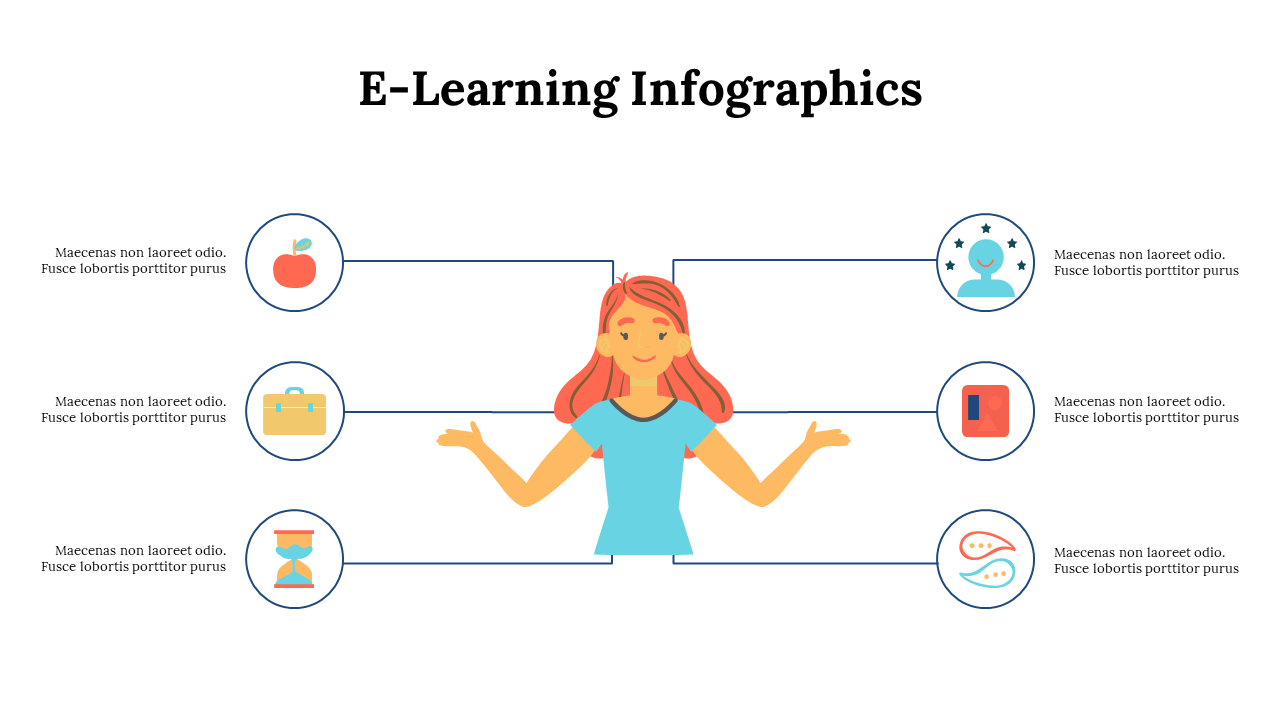 E-Learning Infographics

Maecenas non laoreet odio. Fusce lobortis porttitor purus

Maecenas non laoreet odio. Fusce lobortis porttitor purus

Maecenas non laoreet odio. Fusce lobortis porttitor purus

Maecenas non laoreet odio. Fusce lobortis porttitor purus

Maecenas non laoreet odio. Fusce lobortis porttitor purus

Maecenas non laoreet odio. Fusce lobortis porttitor purus