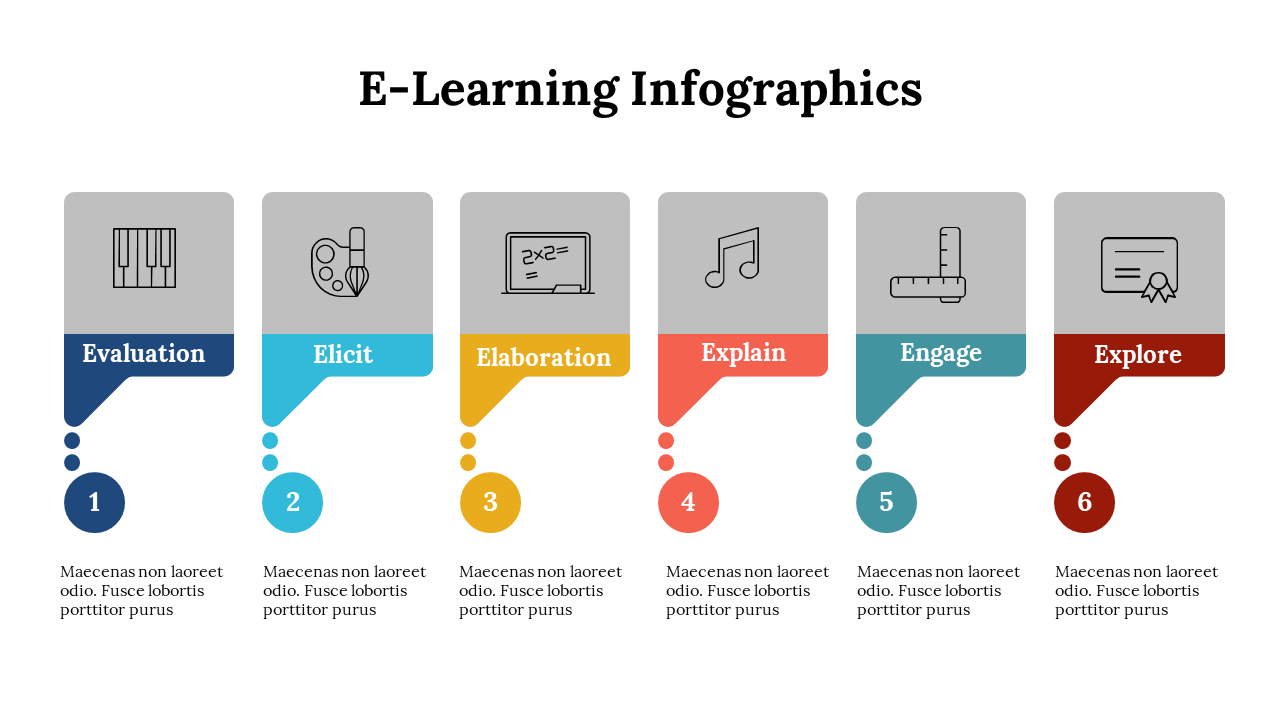 E-Learning Infographics

2x2=
=

Evaluation

1

Maecenas non laoreet odio. Fusce lobortis porttitor purus

Elicit

2

Maecenas non laoreet odio. Fusce lobortis porttitor purus

Elaboration

3

Maecenas non laoreet odio. Fusce lobortis porttitor purus

Explain

4

Maecenas non laoreet odio. Fusce lobortis porttitor purus

Engage

5

Maecenas non laoreet odio. Fusce lobortis porttitor purus

Explore

6

Maecenas non laoreet odio. Fusce lobortis porttitor purus