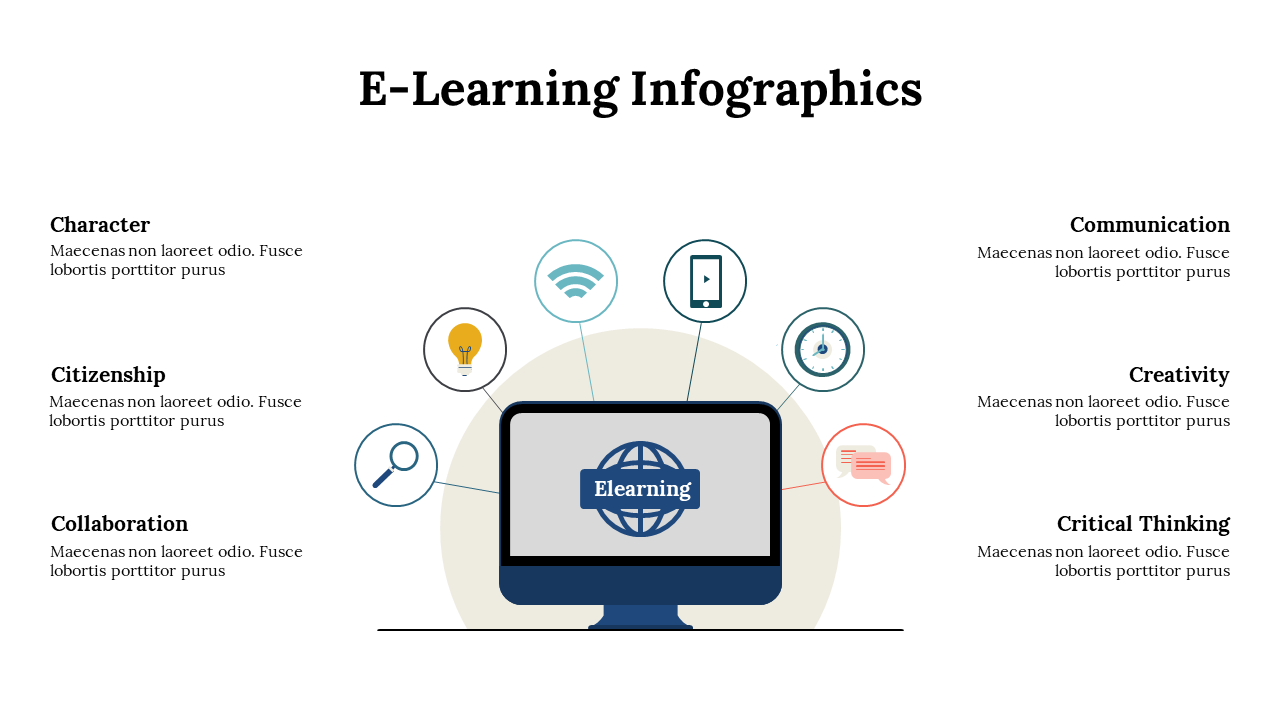 E-Learning Infographics

Character
Maecenas non laoreet odio. Fusce lobortis porttitor purus

Citizenship
Maecenas non laoreet odio. Fusce lobortis porttitor purus

Collaboration
Maecenas non laoreet odio. Fusce lobortis porttitor purus

Elearning

Communication
Maecenas non laoreet odio. Fusce lobortis porttitor purus

Creativity
Maecenas non laoreet odio. Fusce lobortis porttitor purus

Critical Thinking
Maecenas non laoreet odio. Fusce lobortis porttitor purus