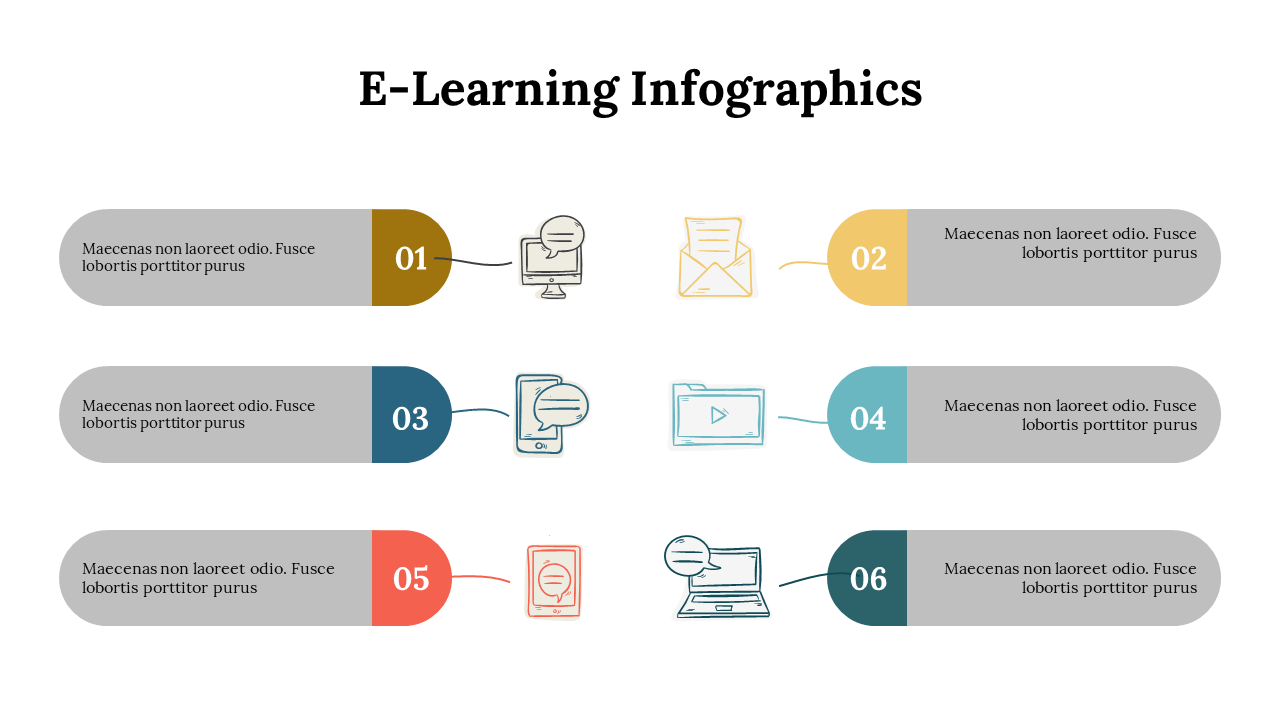 E-Learning Infographics

Maecenas non laoreet odio. Fusce lobortis porttitor purus

01

02

Maecenas non laoreet odio. Fusce lobortis porttitor purus

Maecenas non laoreet odio. Fusce lobortis porttitor purus

03

04

Maecenas non laoreet odio. Fusce lobortis porttitor purus

Maecenas non laoreet odio. Fusce lobortis porttitor purus

05

06

Maecenas non laoreet odio. Fusce lobortis porttitor purus