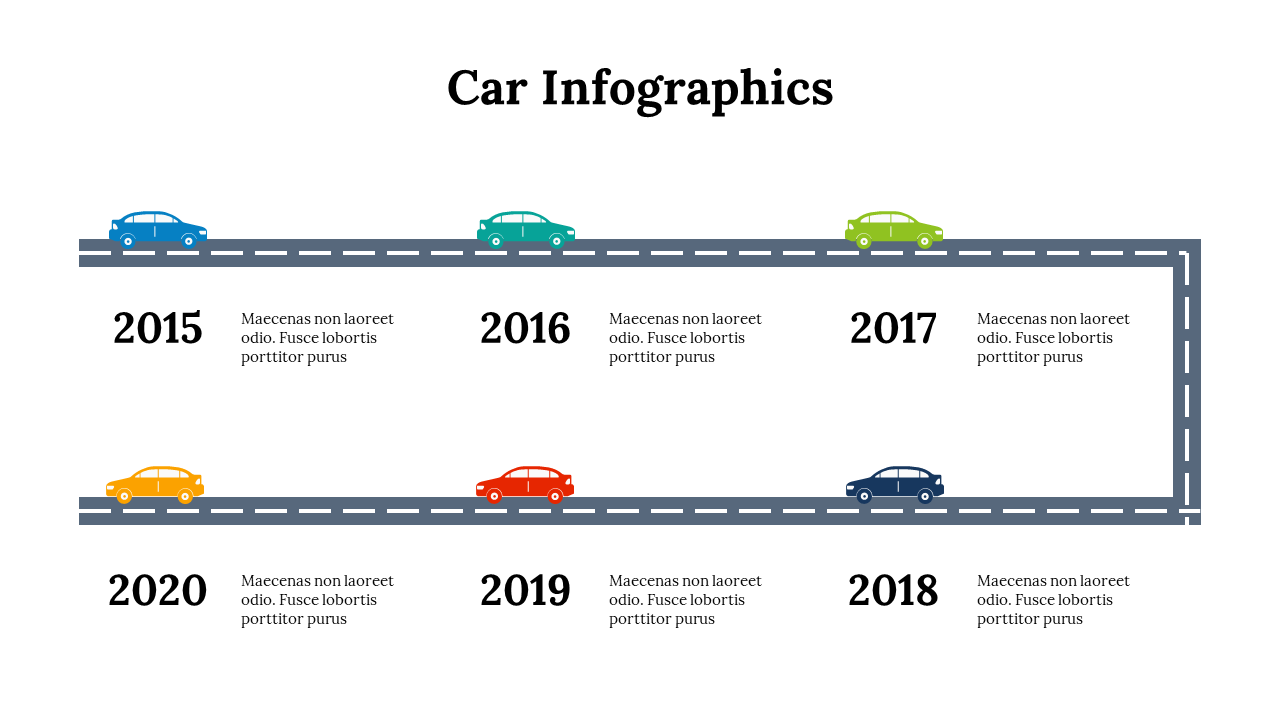 Car Infographics

2015
Maecenas non laoreet odio. Fusce lobortis porttitor purus

2016
Maecenas non laoreet odio. Fusce lobortis porttitor purus

2017
Maecenas non laoreet odio. Fusce lobortis porttitor purus

2020
Maecenas non laoreet odio. Fusce lobortis porttitor purus

2019
Maecenas non laoreet odio. Fusce lobortis porttitor purus

2018
Maecenas non laoreet odio. Fusce lobortis porttitor purus