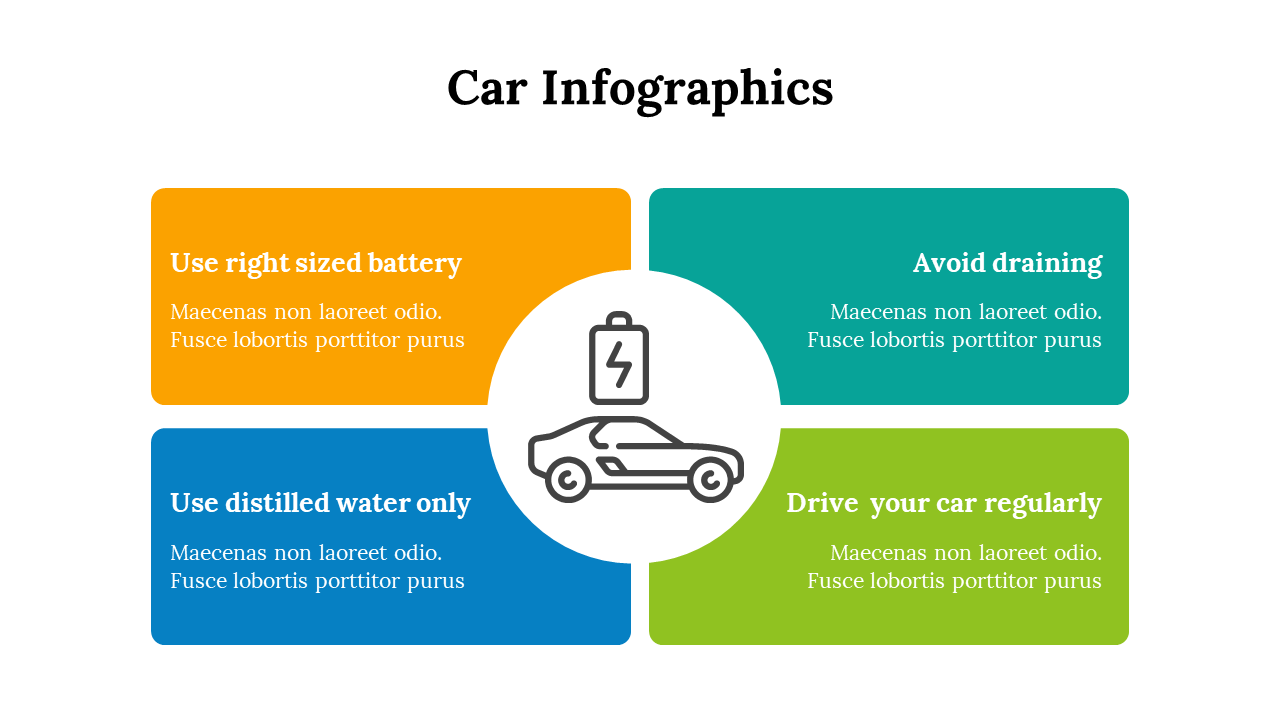 Car Infographics

Use right sized battery

Maecenas non laoreet odio. Fusce lobortis porttitor purus

Avoid draining

Maecenas non laoreet odio. Fusce lobortis porttitor purus

Use distilled water only

Maecenas non laoreet odio. Fusce lobortis porttitor purus

Drive  your car regularly

Maecenas non laoreet odio. Fusce lobortis porttitor purus