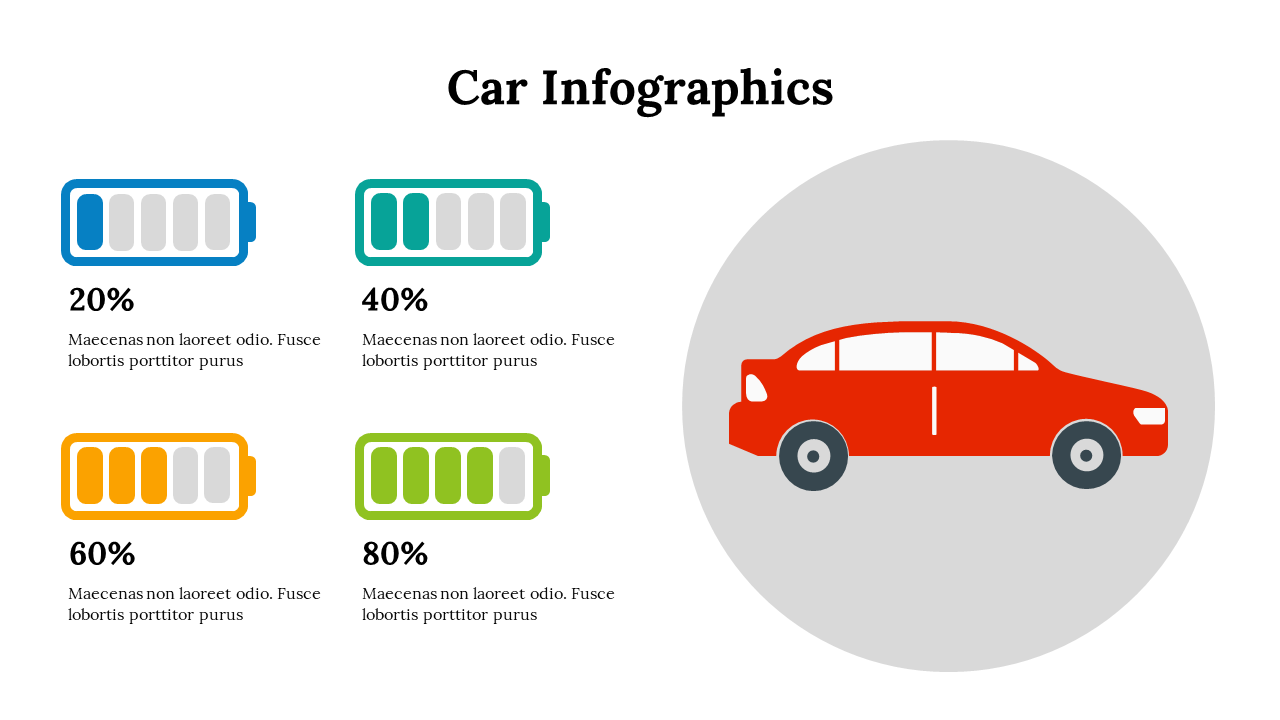 Car Infographics

20%

Maecenas non laoreet odio. Fusce lobortis porttitor purus

40%

Maecenas non laoreet odio. Fusce lobortis porttitor purus

60%

Maecenas non laoreet odio. Fusce lobortis porttitor purus

80%

Maecenas non laoreet odio. Fusce lobortis porttitor purus