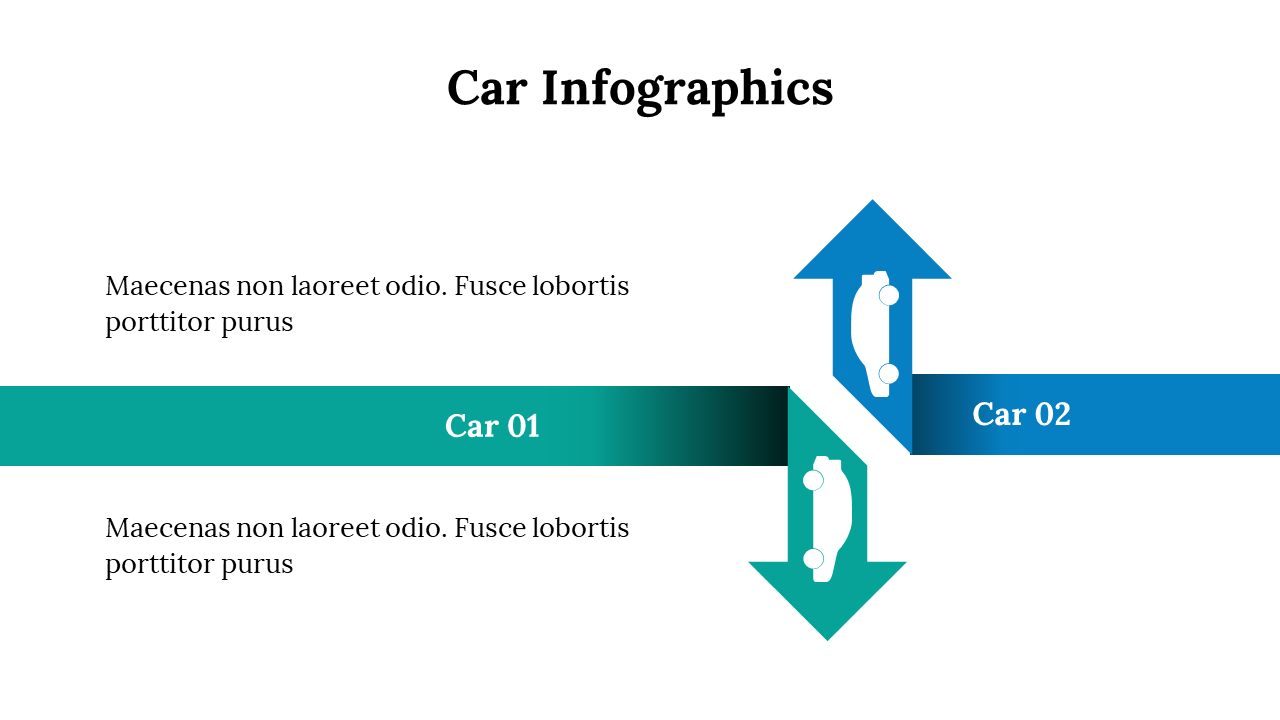 Car Infographics

Maecenas non laoreet odio. Fusce lobortis porttitor purus

Car 01

Car 02

Maecenas non laoreet odio. Fusce lobortis porttitor purus