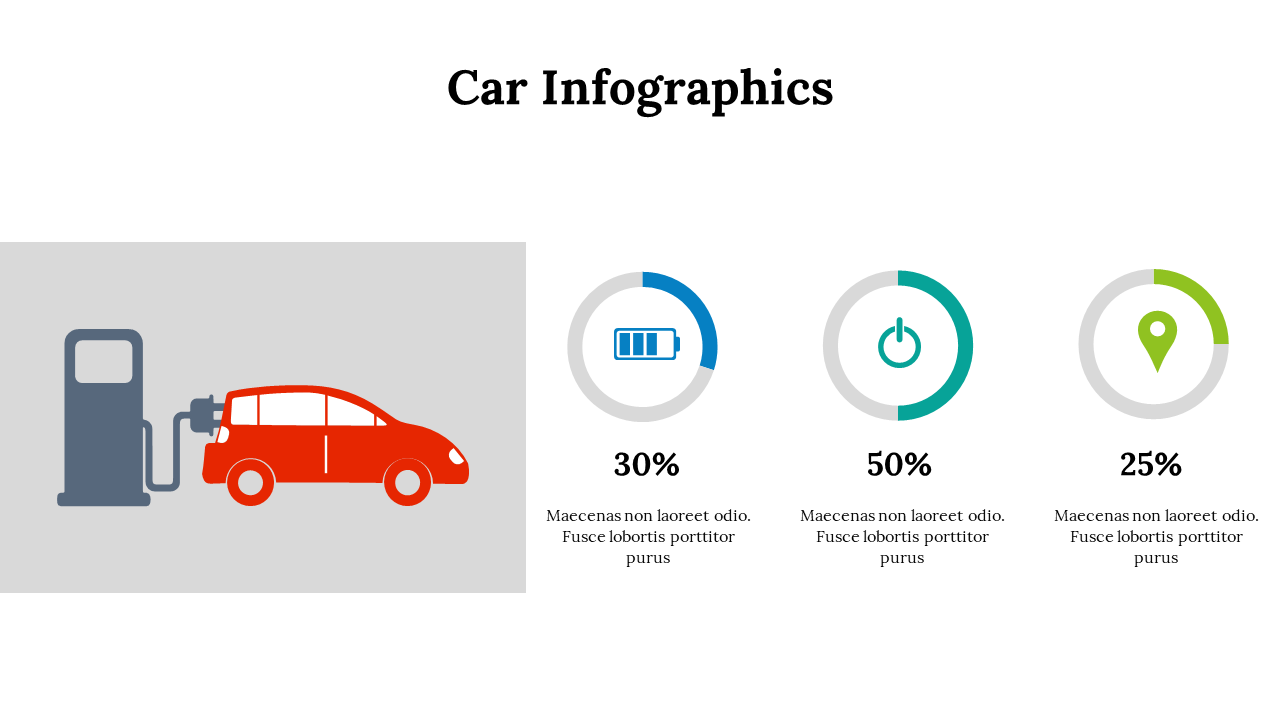 Car Infographics

30%

Maecenas non laoreet odio. Fusce lobortis porttitor purus

50%

Maecenas non laoreet odio. Fusce lobortis porttitor purus

25%

Maecenas non laoreet odio. Fusce lobortis porttitor purus