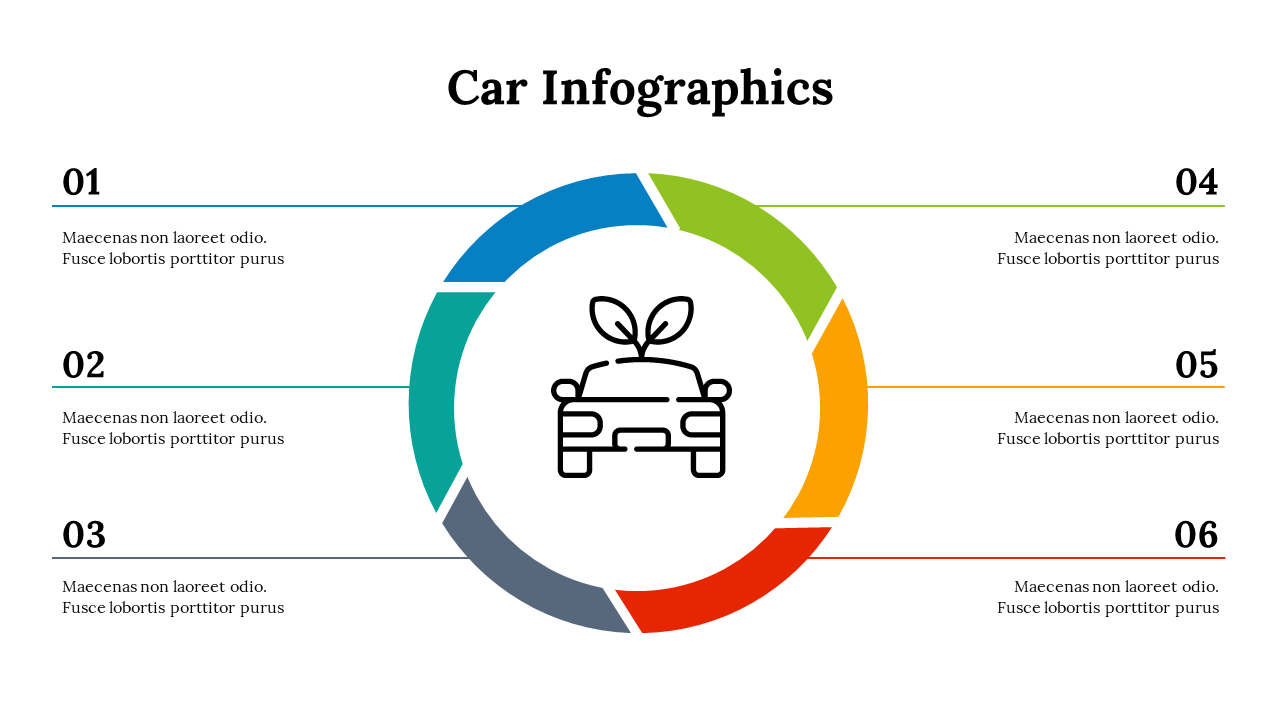 Car Infographics

01

Maecenas non laoreet odio. Fusce lobortis porttitor purus

02

Maecenas non laoreet odio. Fusce lobortis porttitor purus

03

Maecenas non laoreet odio. Fusce lobortis porttitor purus

04

Maecenas non laoreet odio. Fusce lobortis porttitor purus

05

Maecenas non laoreet odio. Fusce lobortis porttitor purus

06

Maecenas non laoreet odio. Fusce lobortis porttitor purus