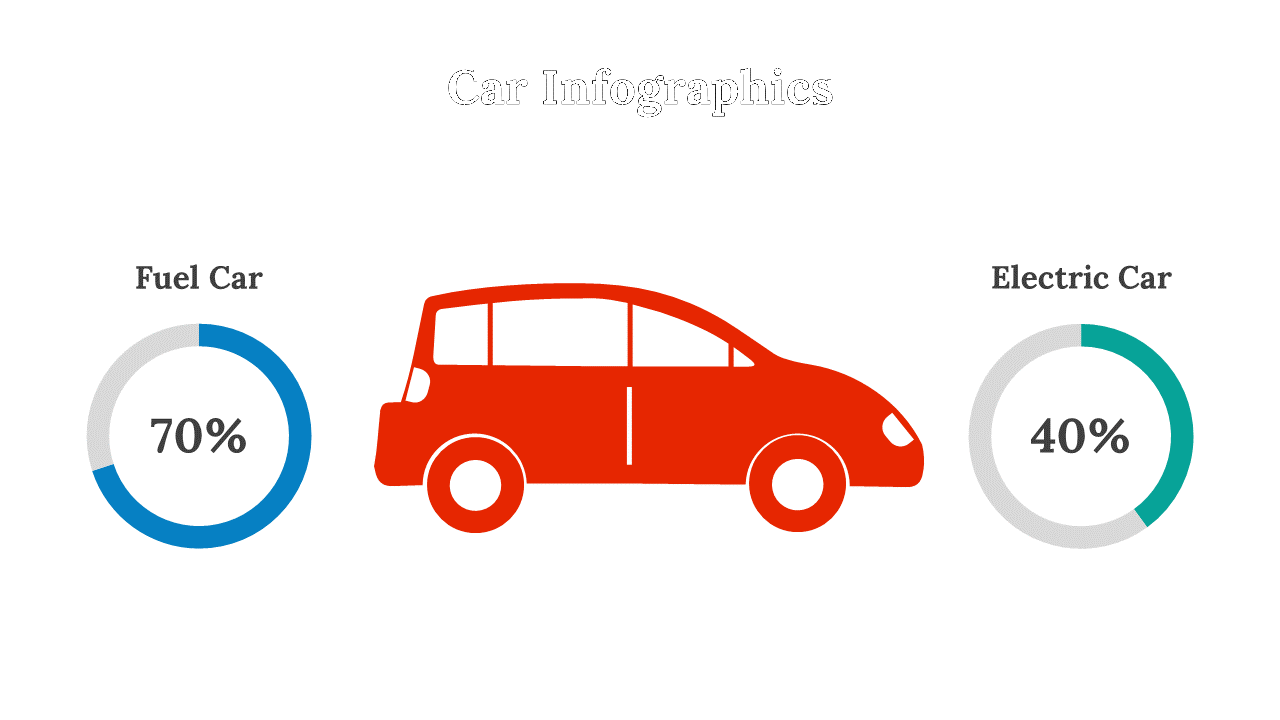 Car Infographics

Fuel Car

70%

Electric Car

40%