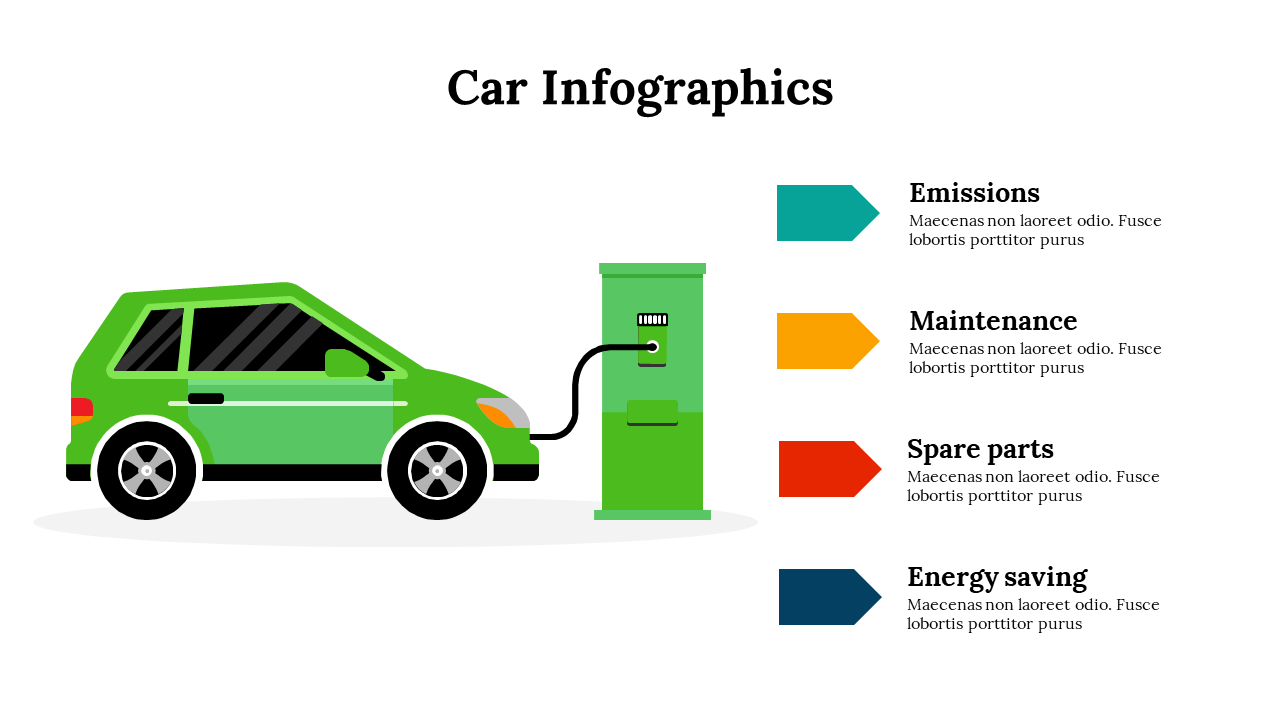 Car Infographics

Emissions
Maecenas non laoreet odio. Fusce lobortis porttitor purus

Maintenance
Maecenas non laoreet odio. Fusce lobortis porttitor purus

Spare parts
Maecenas non laoreet odio. Fusce lobortis porttitor purus

Energy saving
Maecenas non laoreet odio. Fusce lobortis porttitor purus