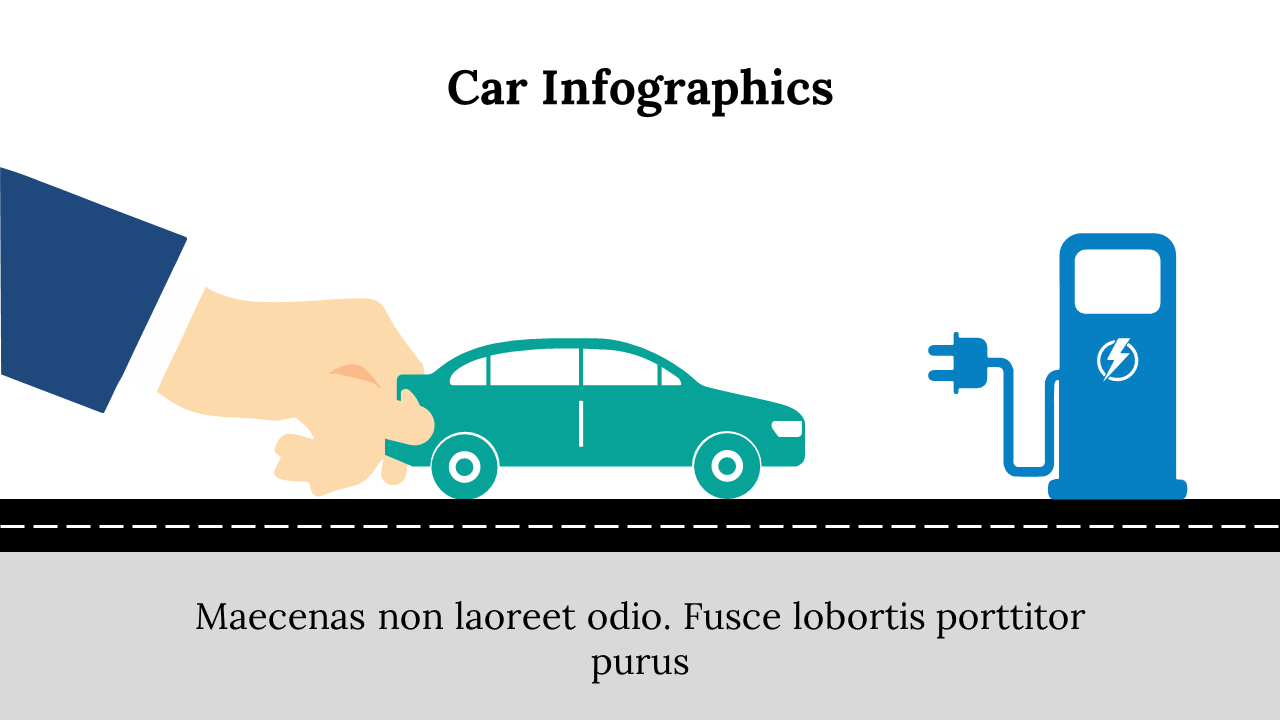 Car Infographics

Maecenas non laoreet odio. Fusce lobortis porttitor purus