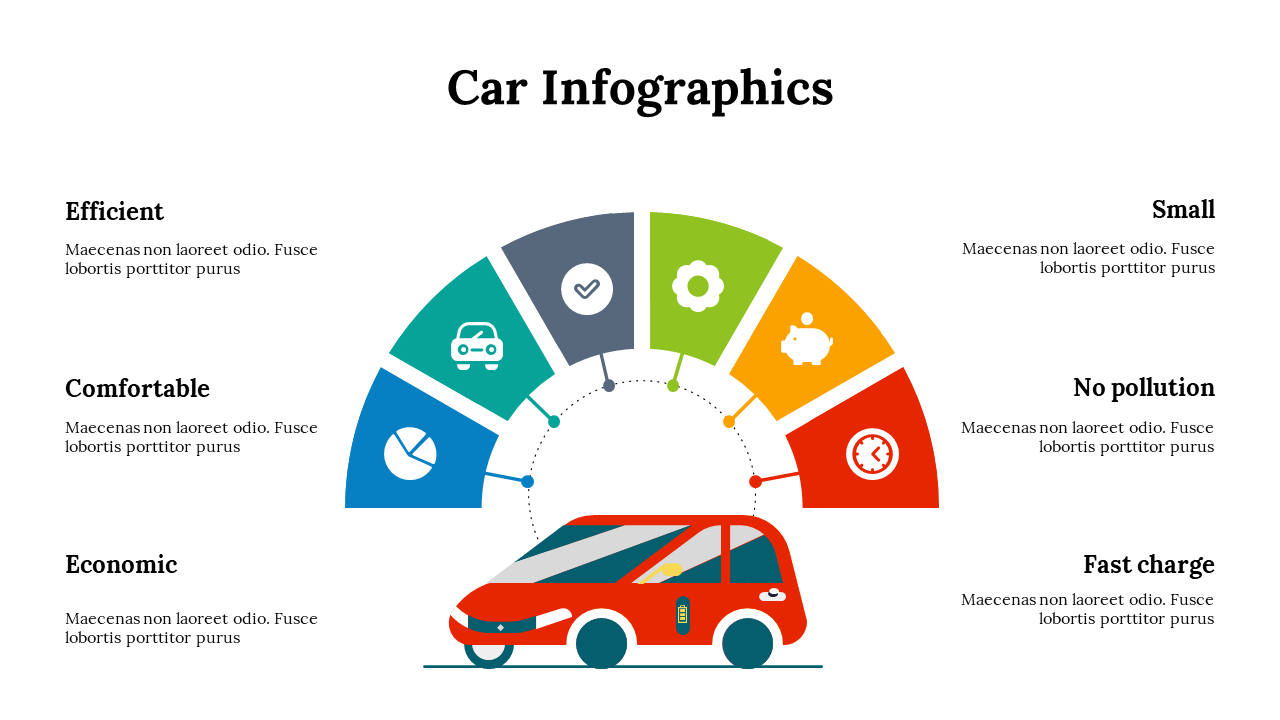 Car Infographics

Efficient

Maecenas non laoreet odio. Fusce lobortis porttitor purus

Comfortable

Maecenas non laoreet odio. Fusce lobortis porttitor purus

Economic

Maecenas non laoreet odio. Fusce lobortis porttitor purus

Small

Maecenas non laoreet odio. Fusce lobortis porttitor purus

No pollution

Maecenas non laoreet odio. Fusce lobortis porttitor purus

Fast charge

Maecenas non laoreet odio. Fusce lobortis porttitor purus